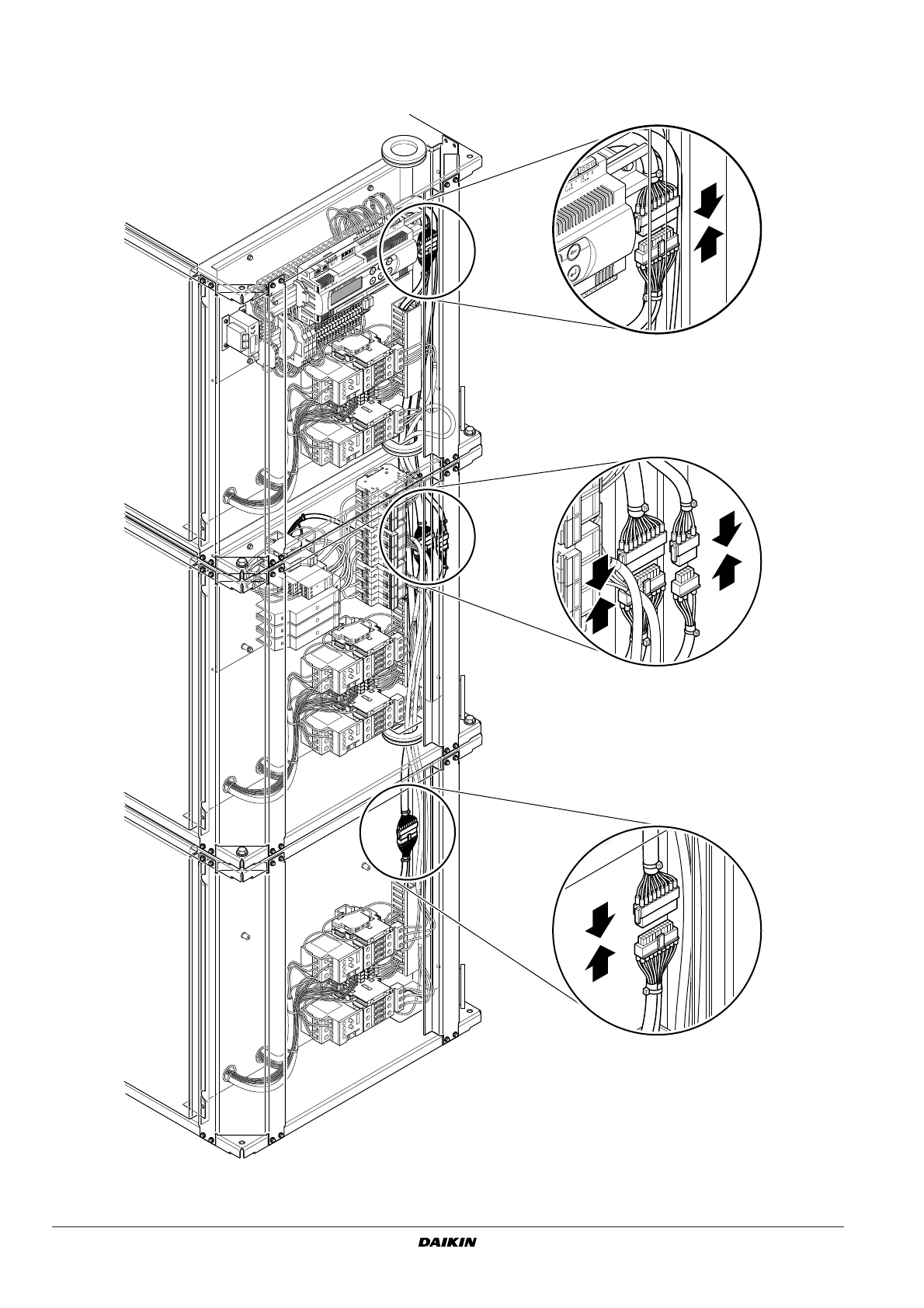 DAIKIN