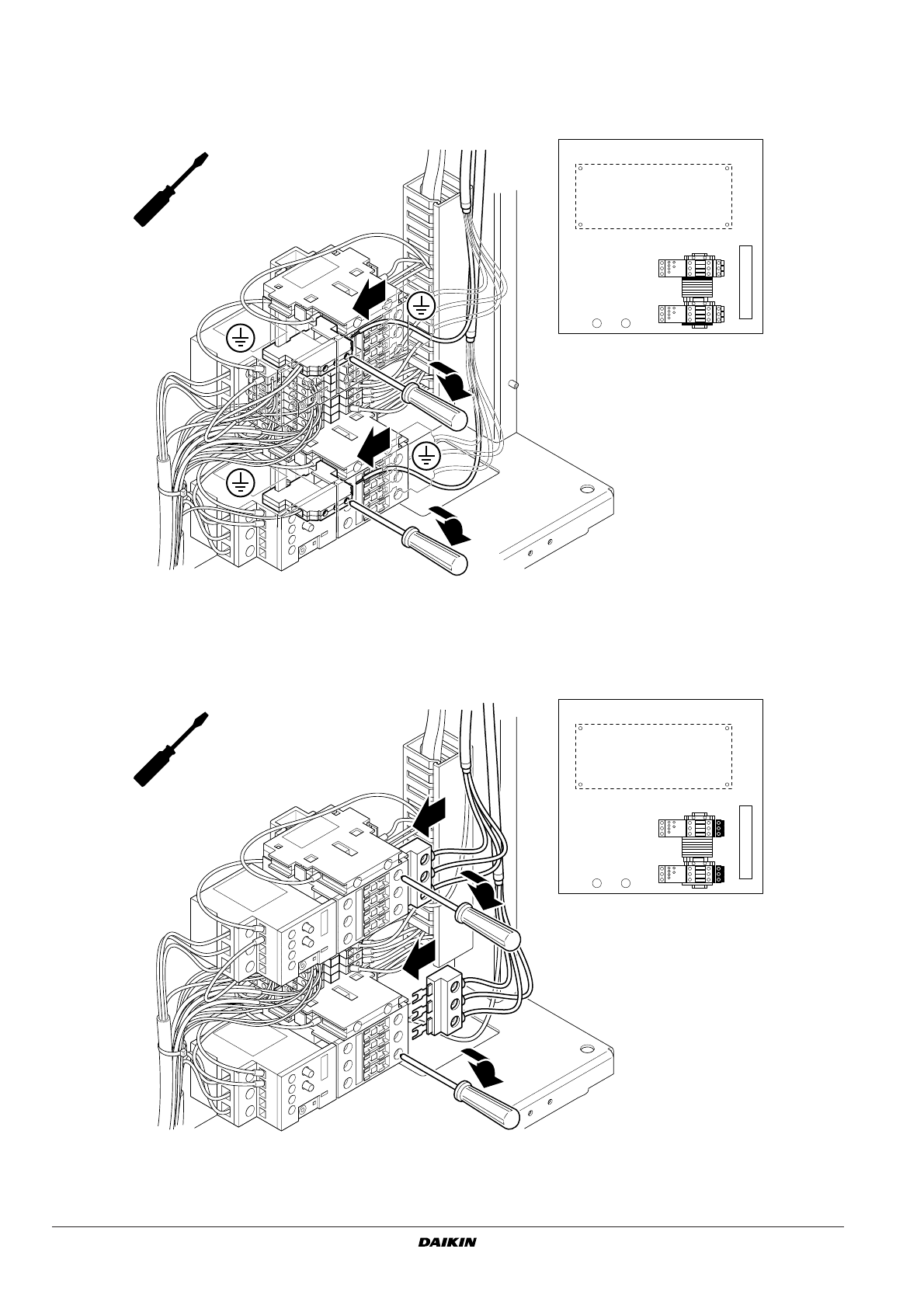 DAIKIN