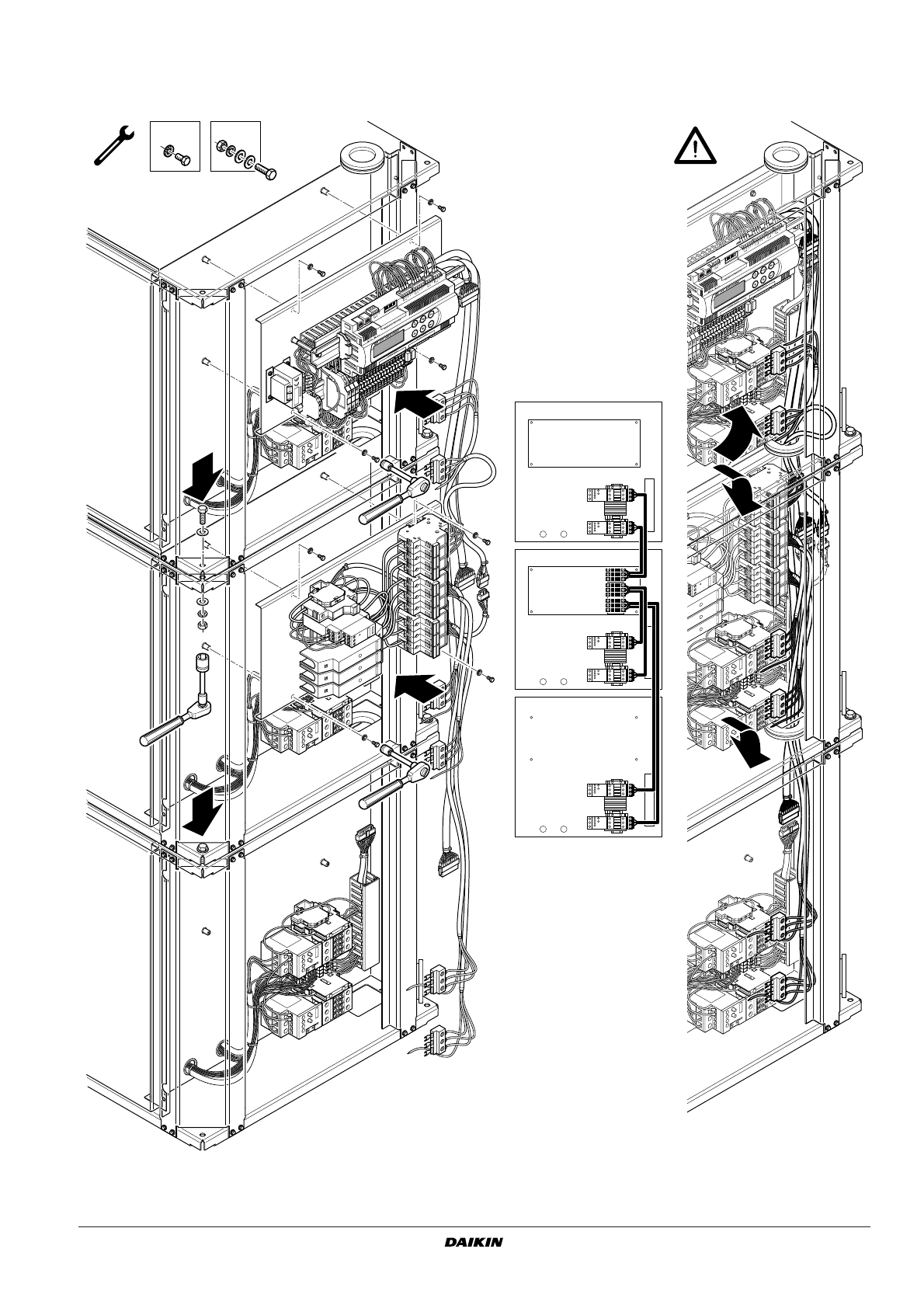 DAIKIN