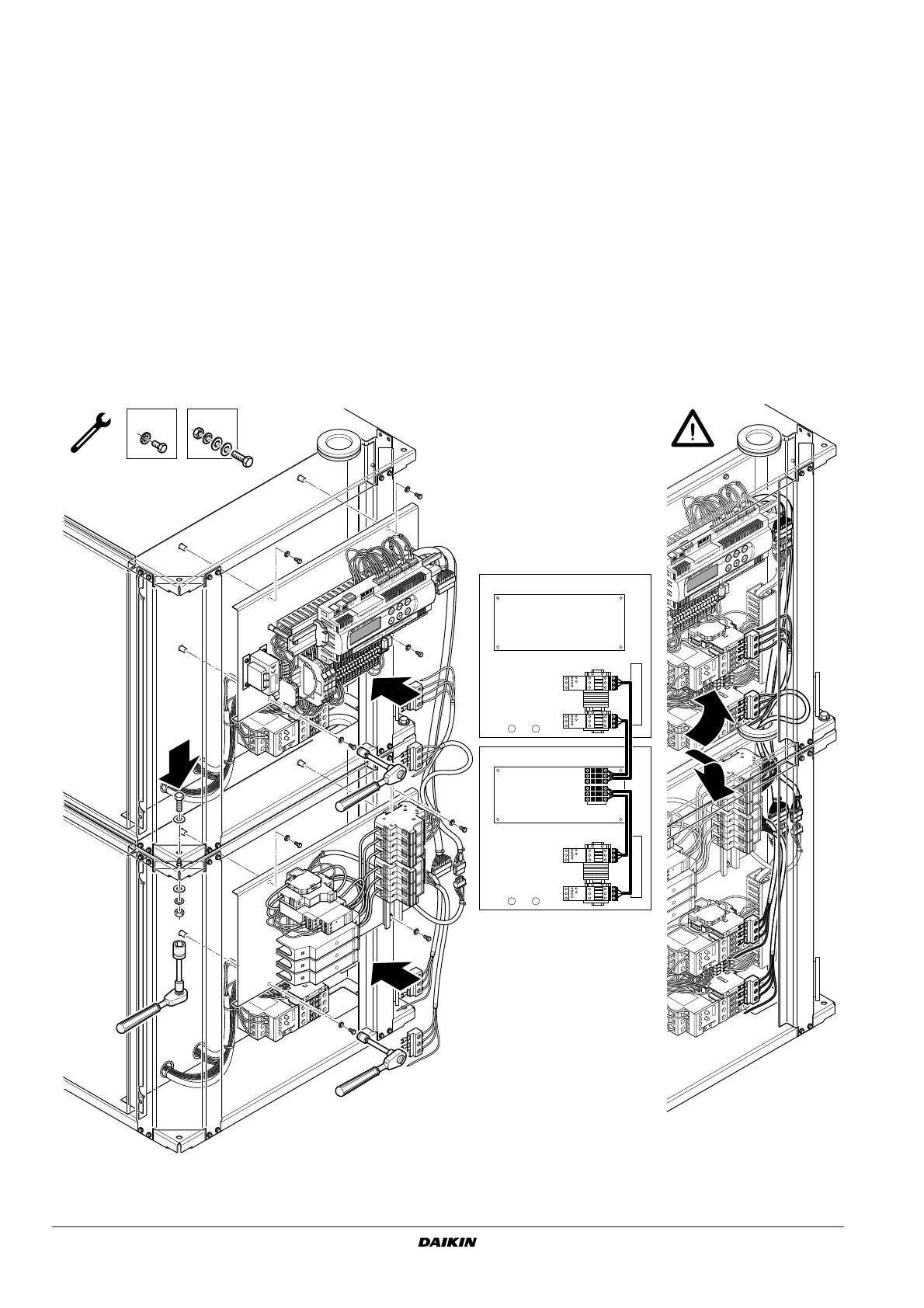 DAIKIN