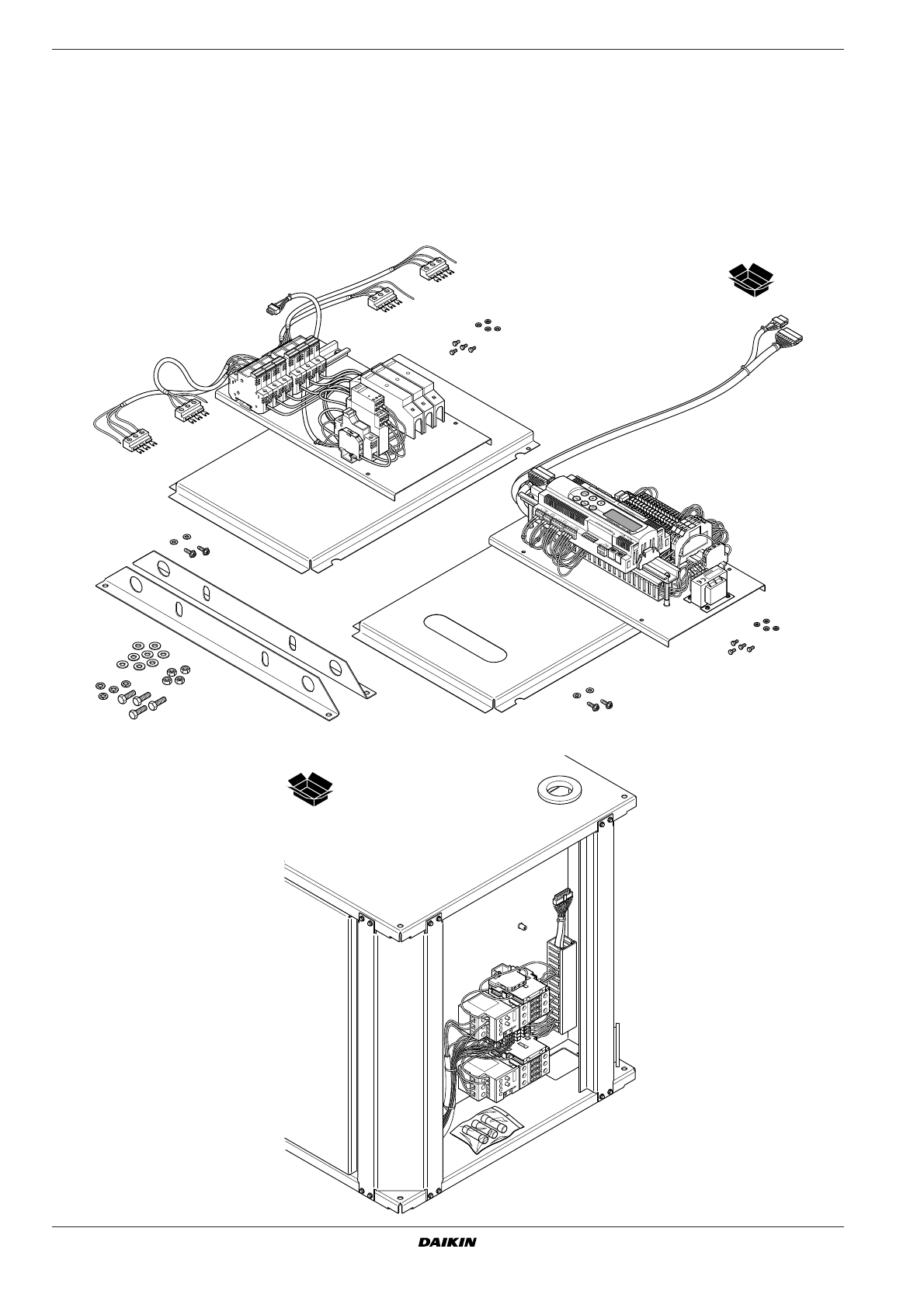 DAIKIN