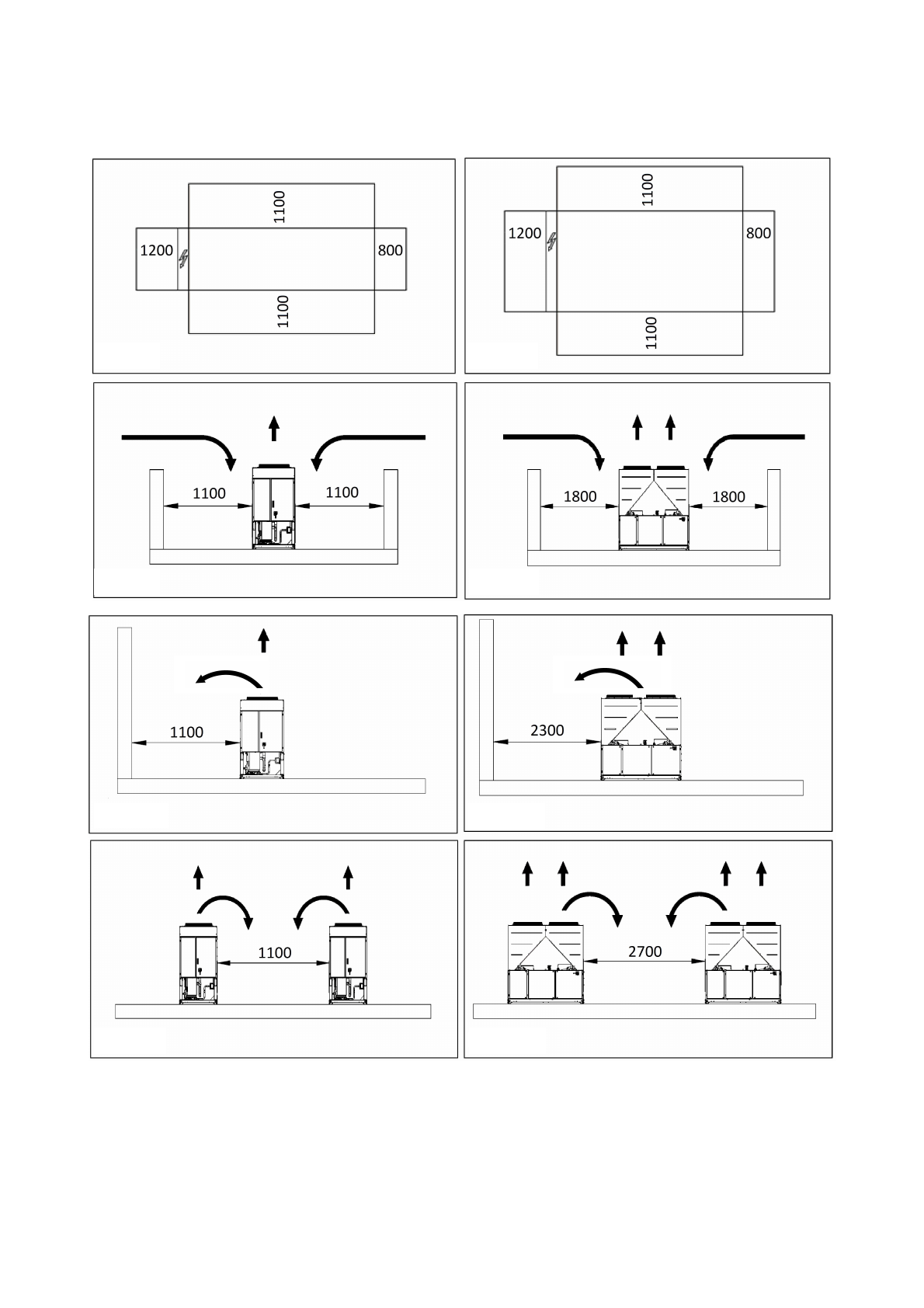 1100
1200
800
1100

1100
1200
800
1100

1100
1100

1800
1800

1100

2300

1100

2700