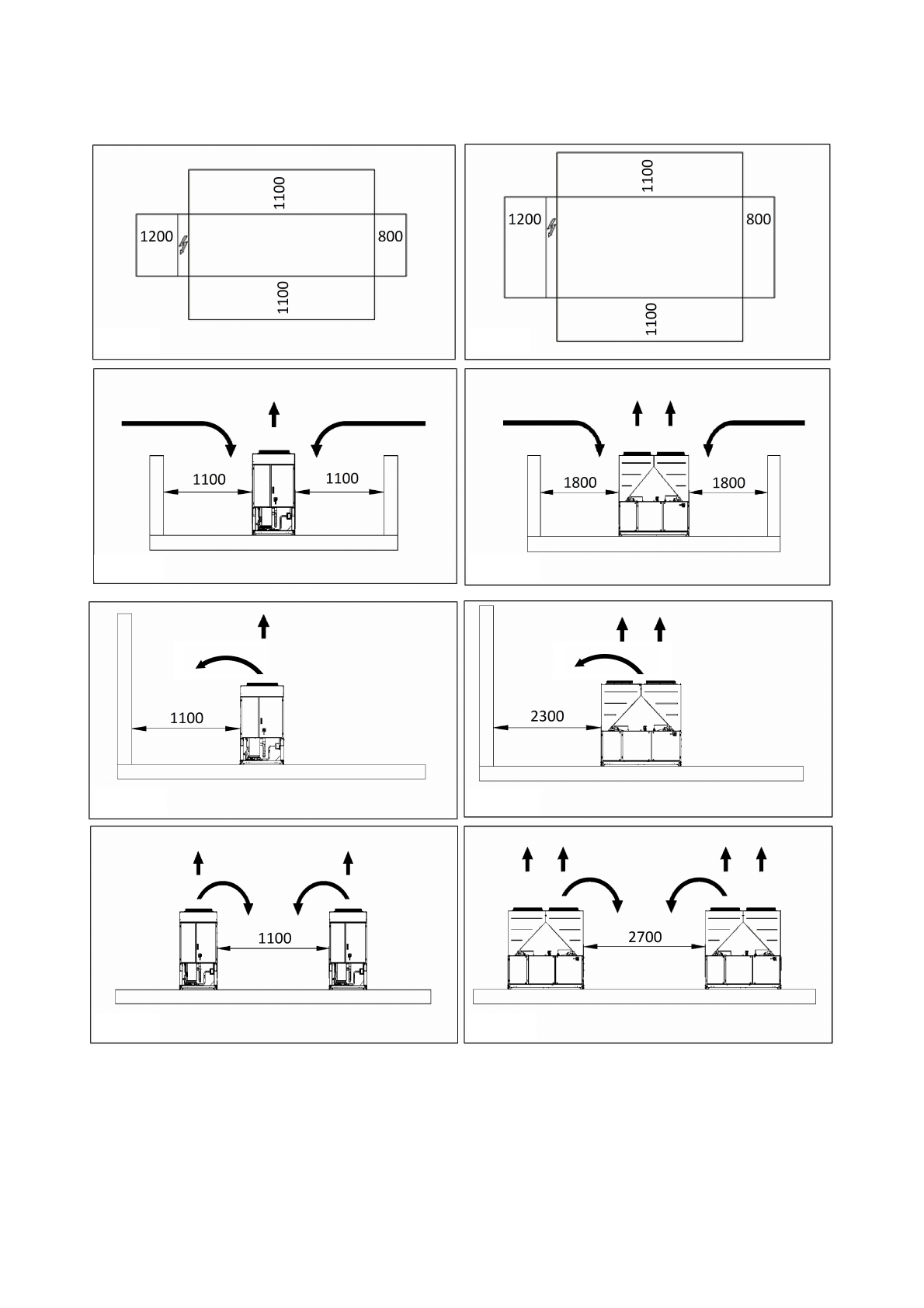 1100
1200
800
1100

1100
1200
800
1100

1100
1100

1800
1800

1100

2300

1100

2700