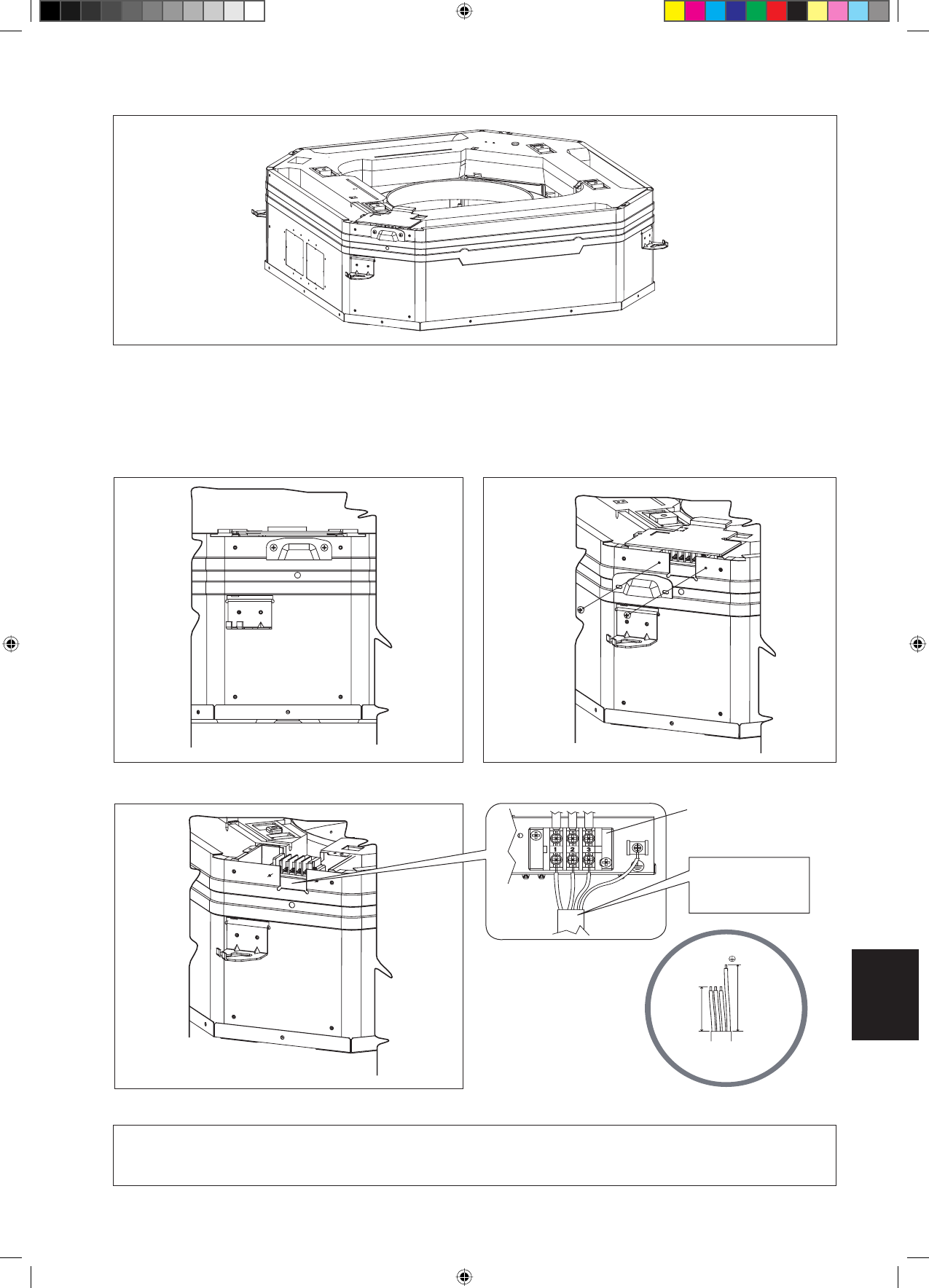 1 2 3