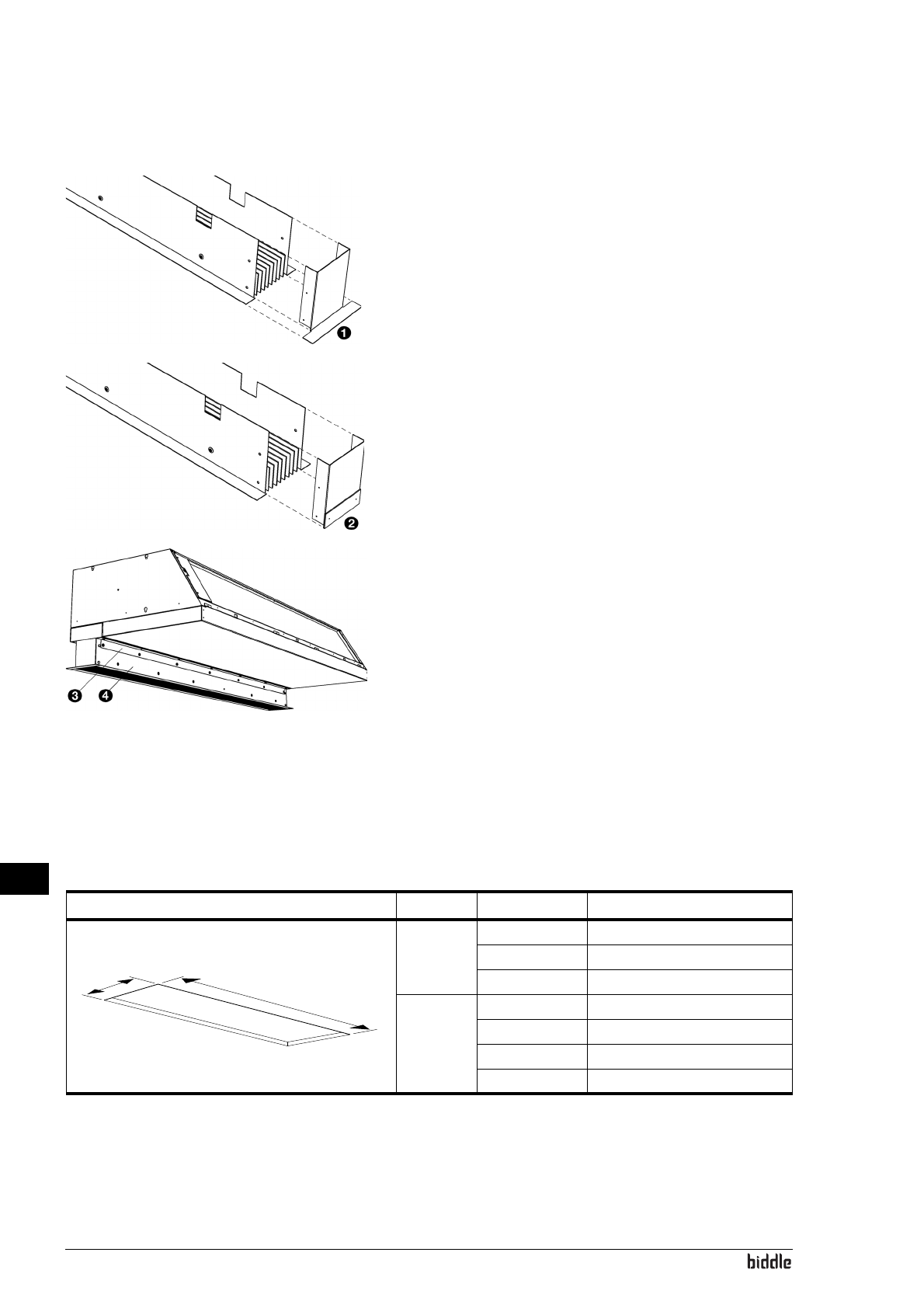 ❶

❷

❸ ❹

biddle