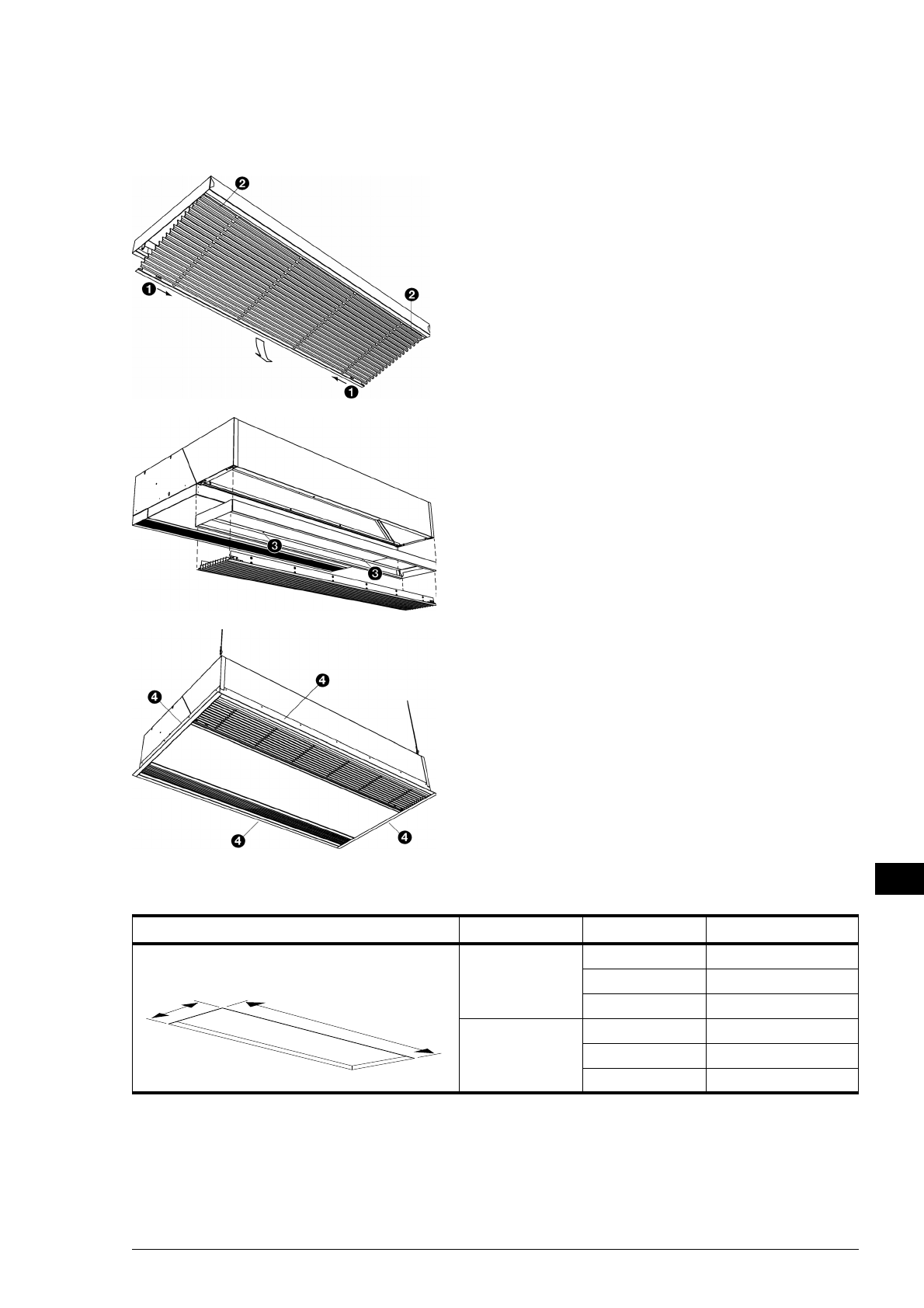 ❷

❶

❷

❶

❸

❸

❹

❹

❹

❹