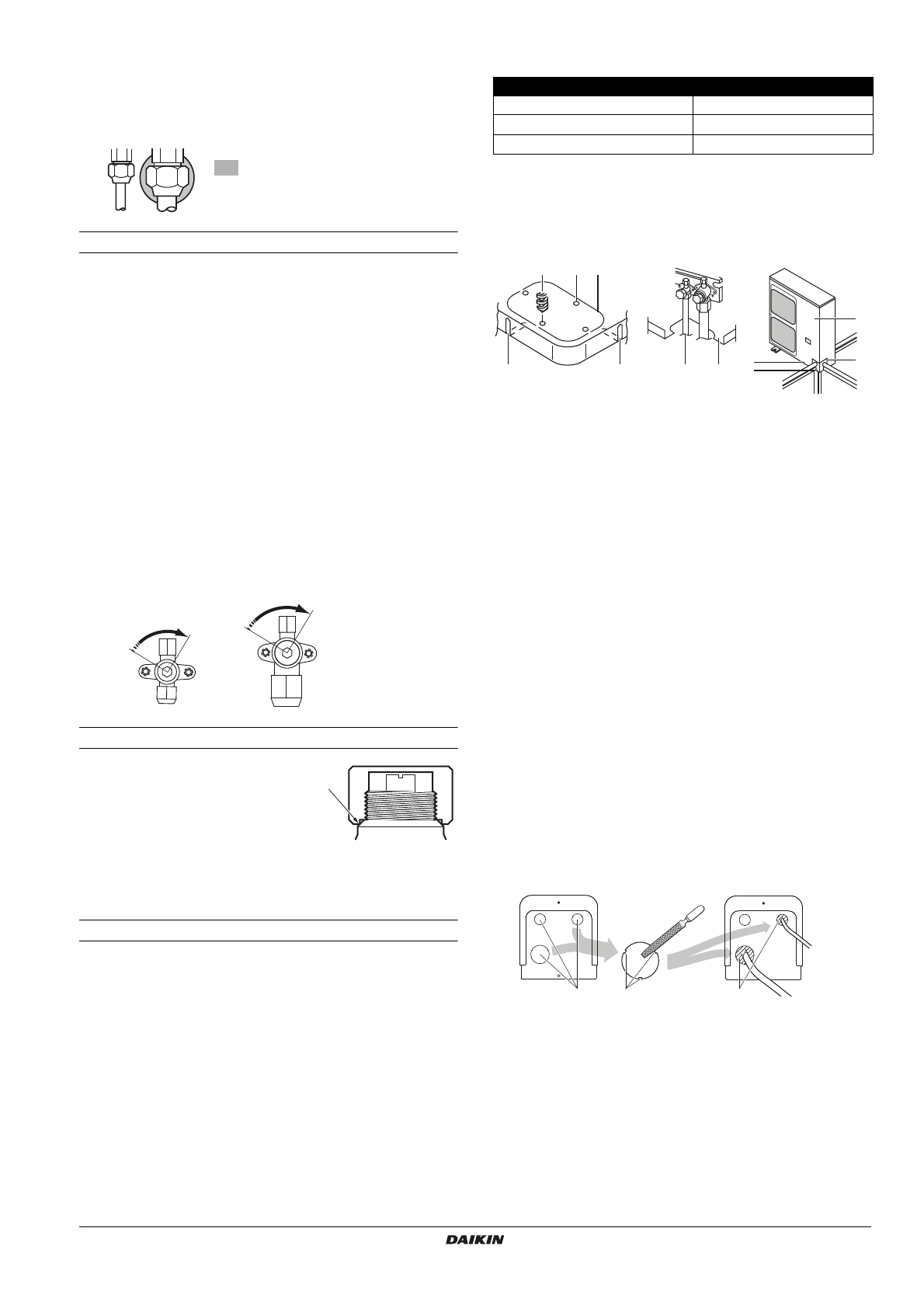 DAIKIN