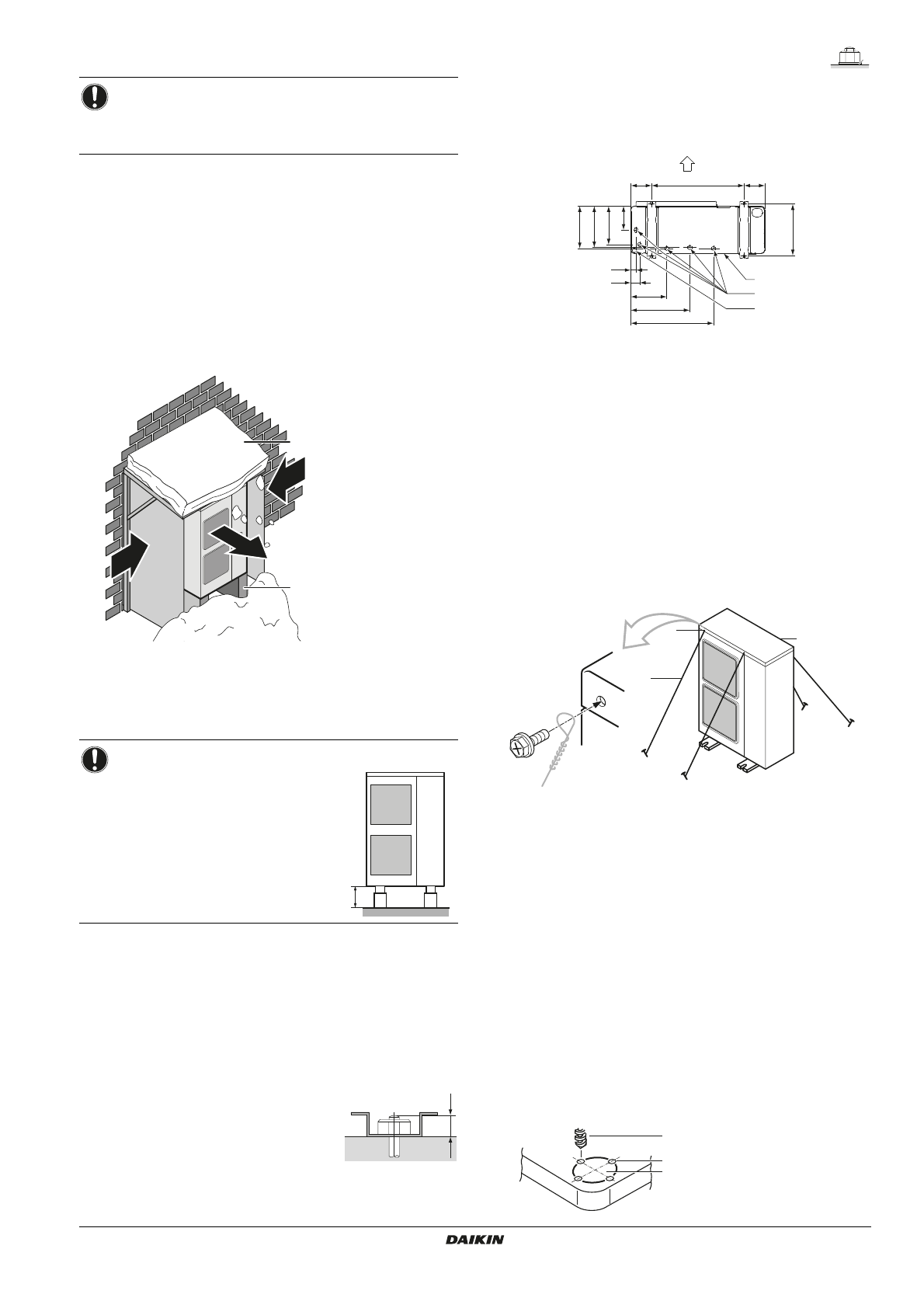 DAIKIN