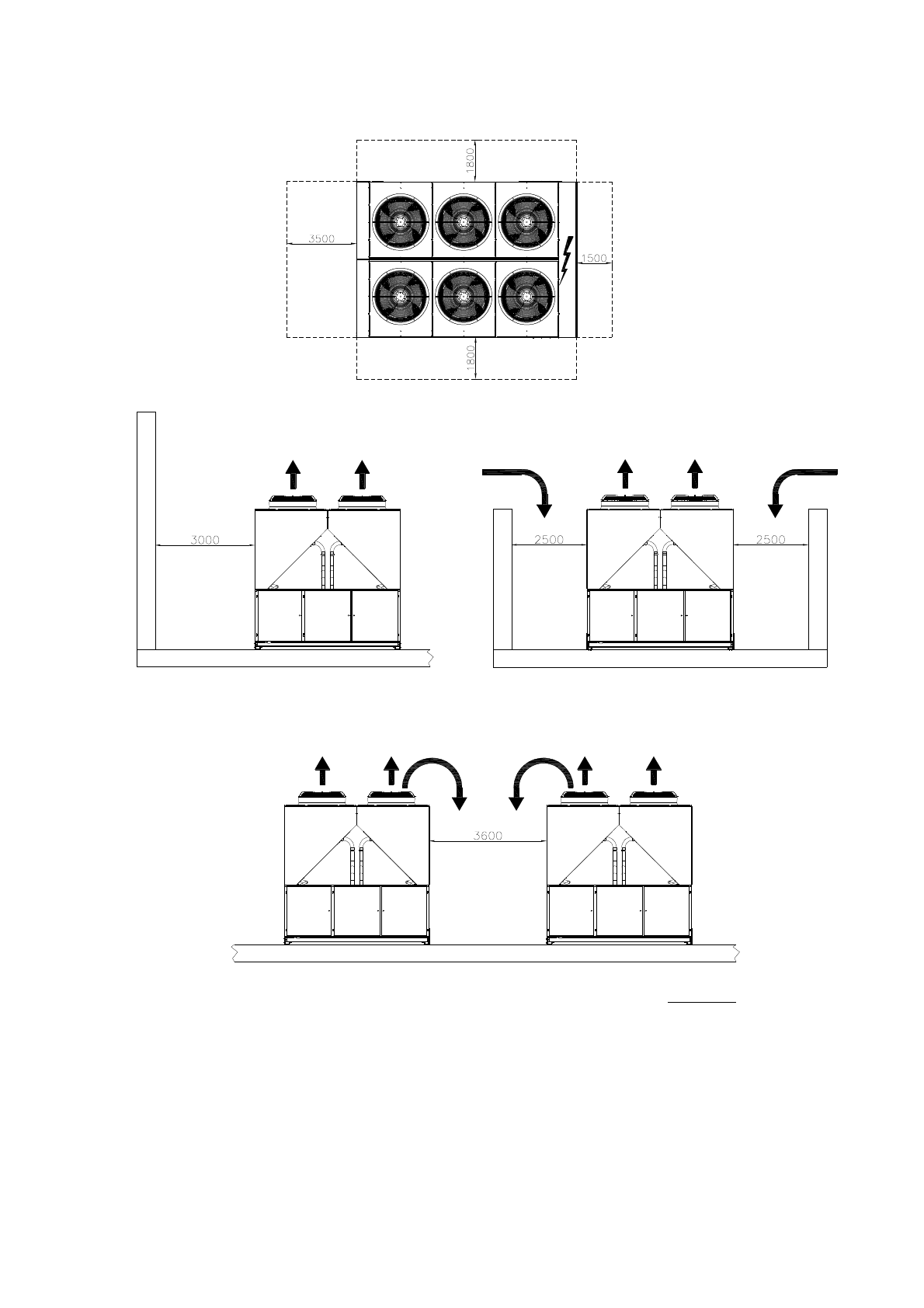 1800

3500

1500

1800

3000

2500

2500

3600