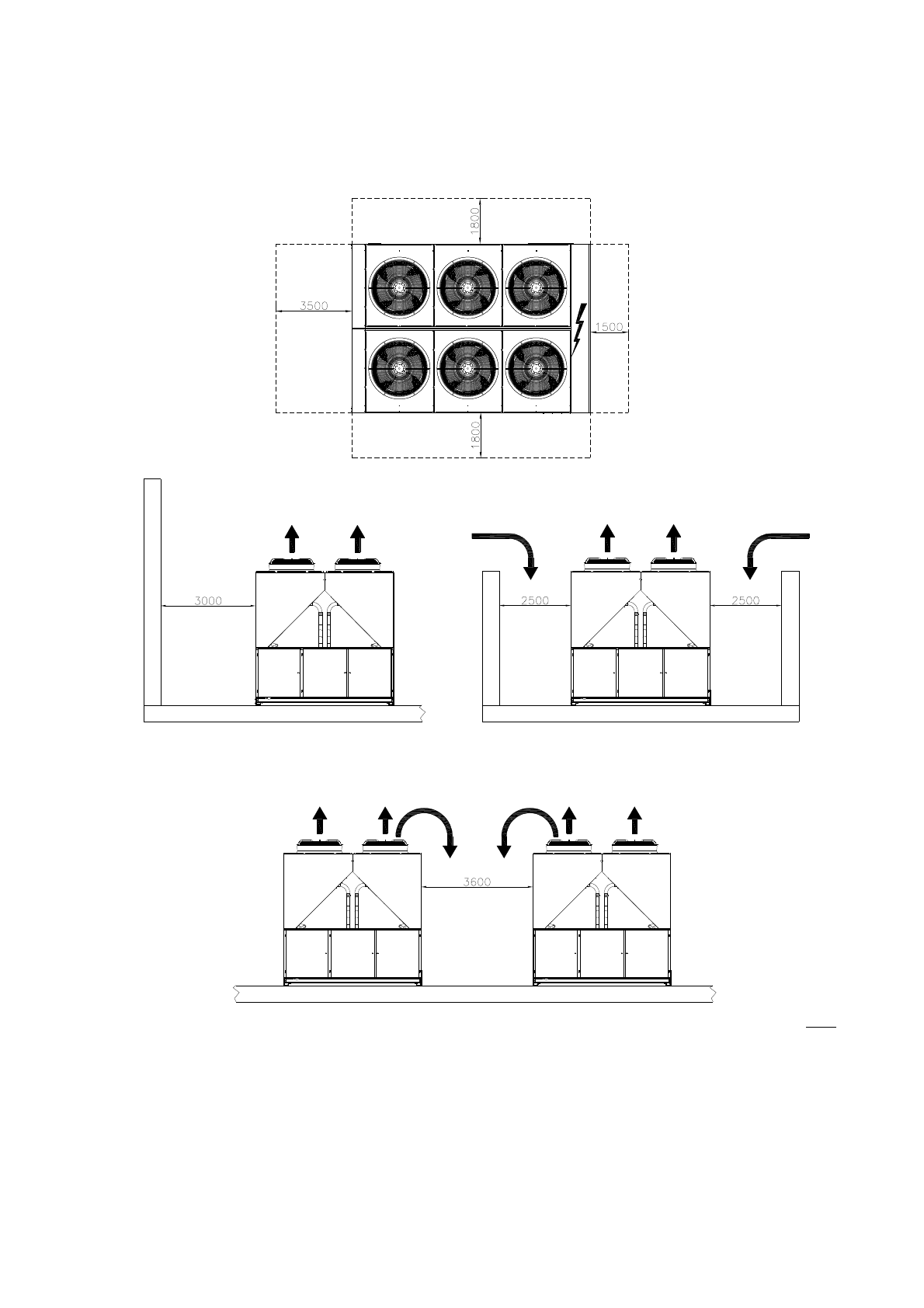 1800

3500

1500

1800

3000

2500

2500

3600