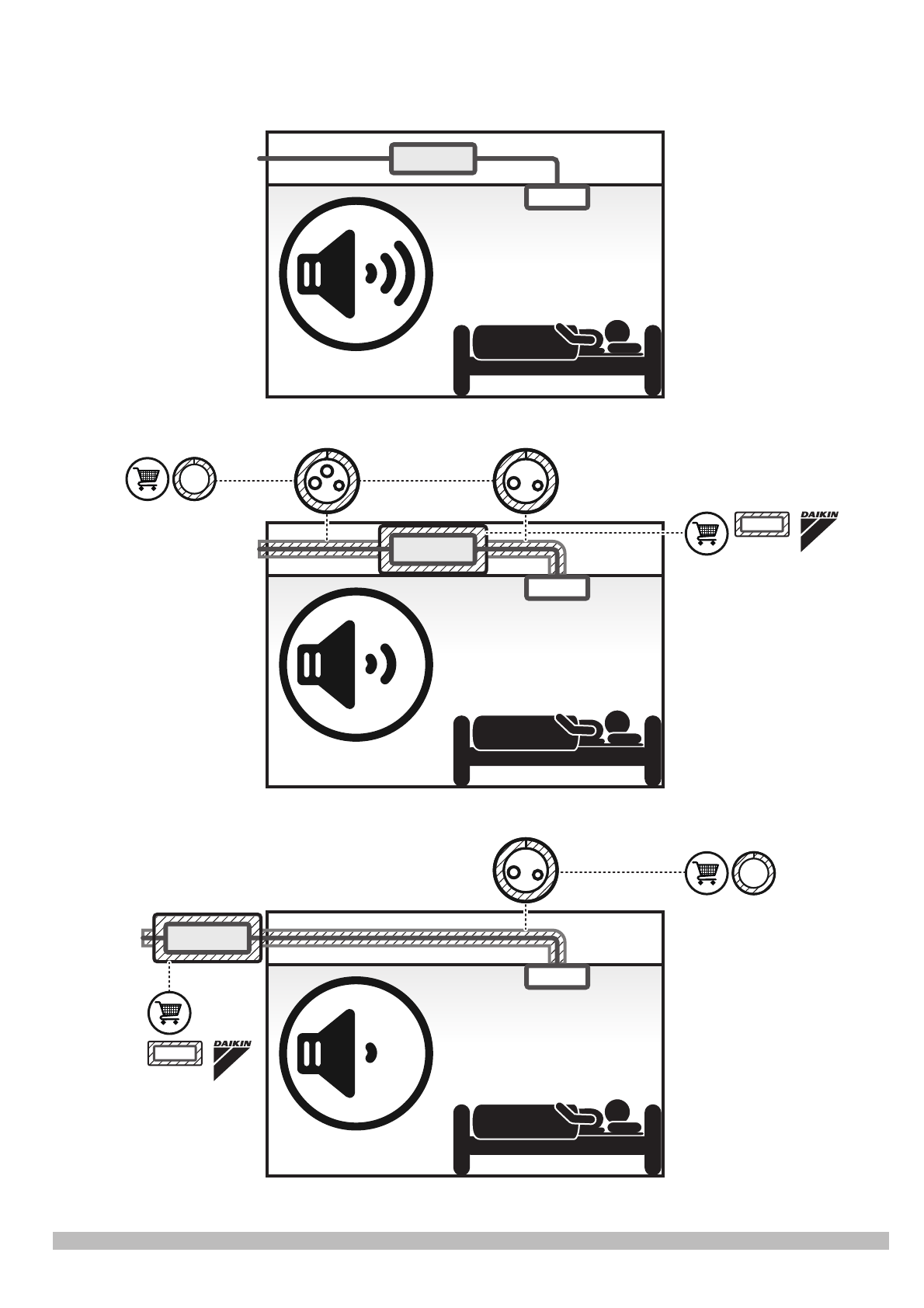 DAIKIN

DAIKIN