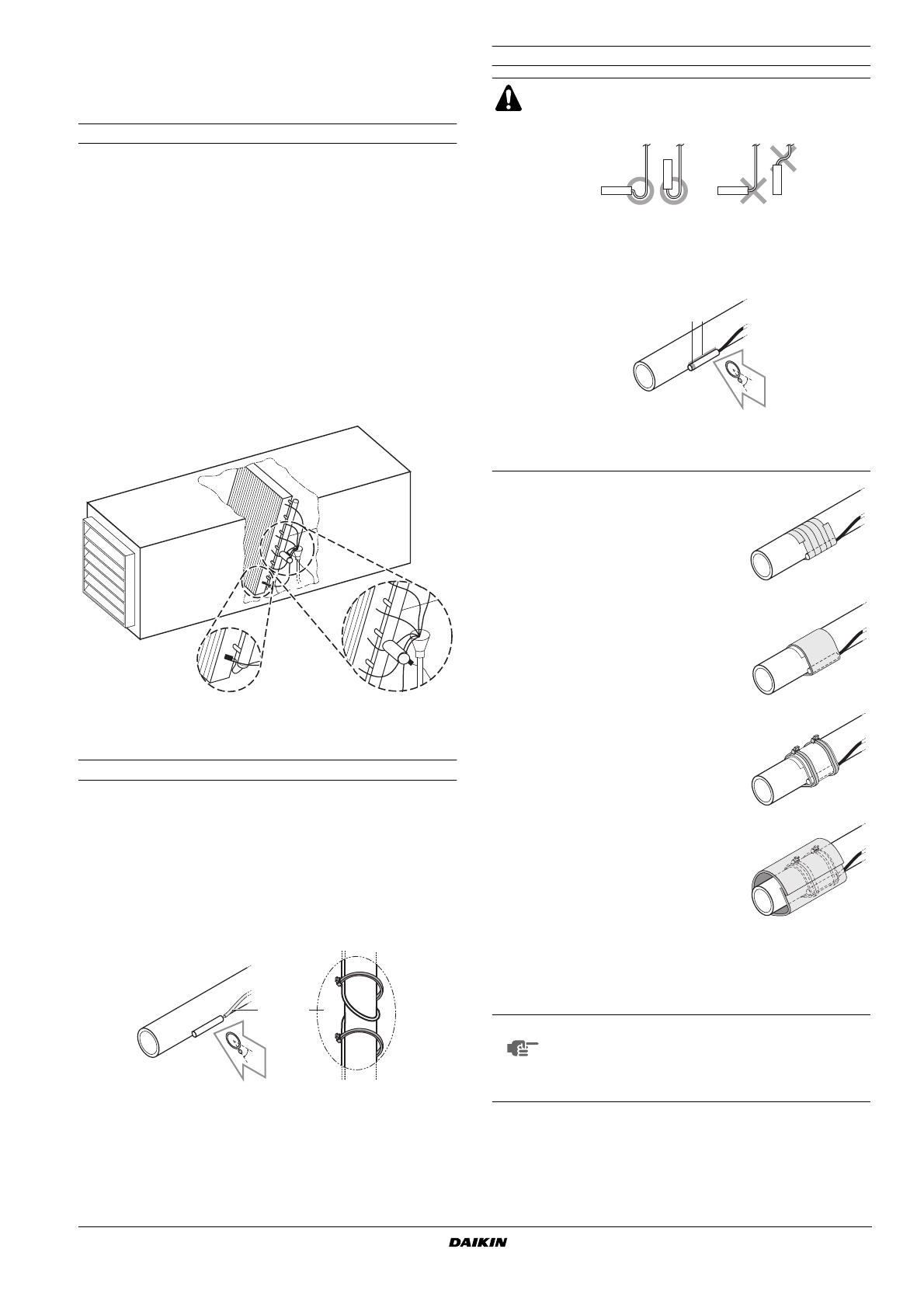 DAIKIN