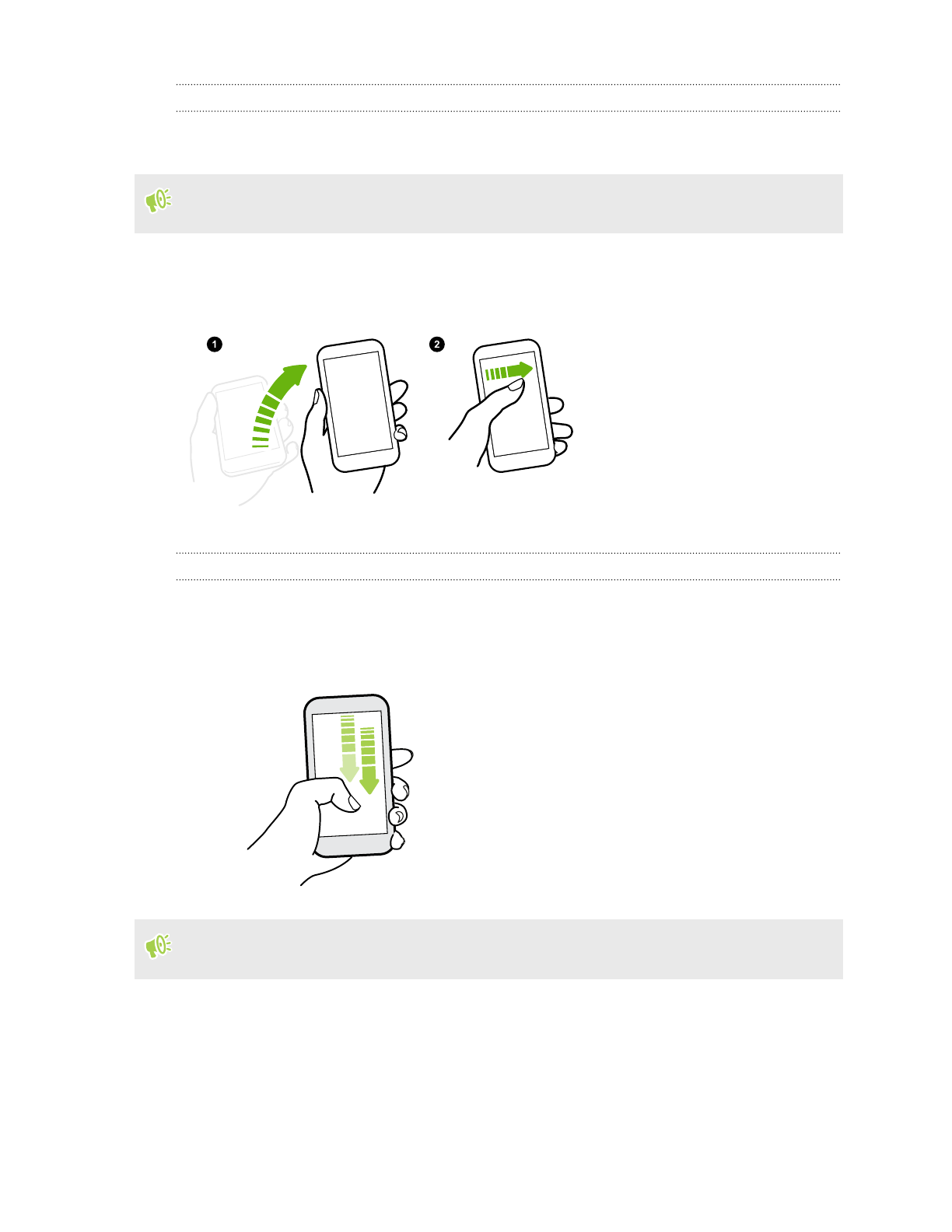 1

2