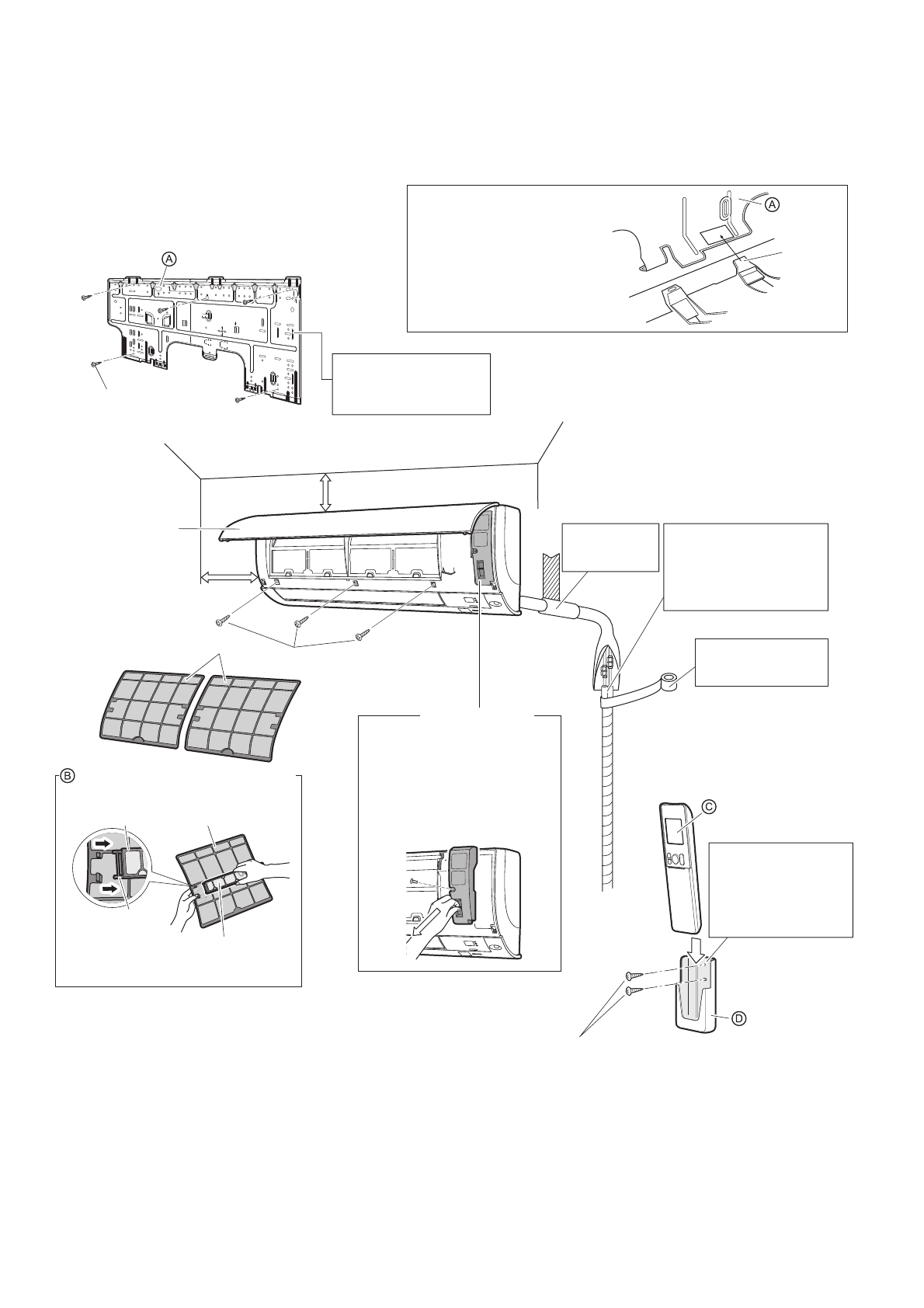 A

A

B

C

D