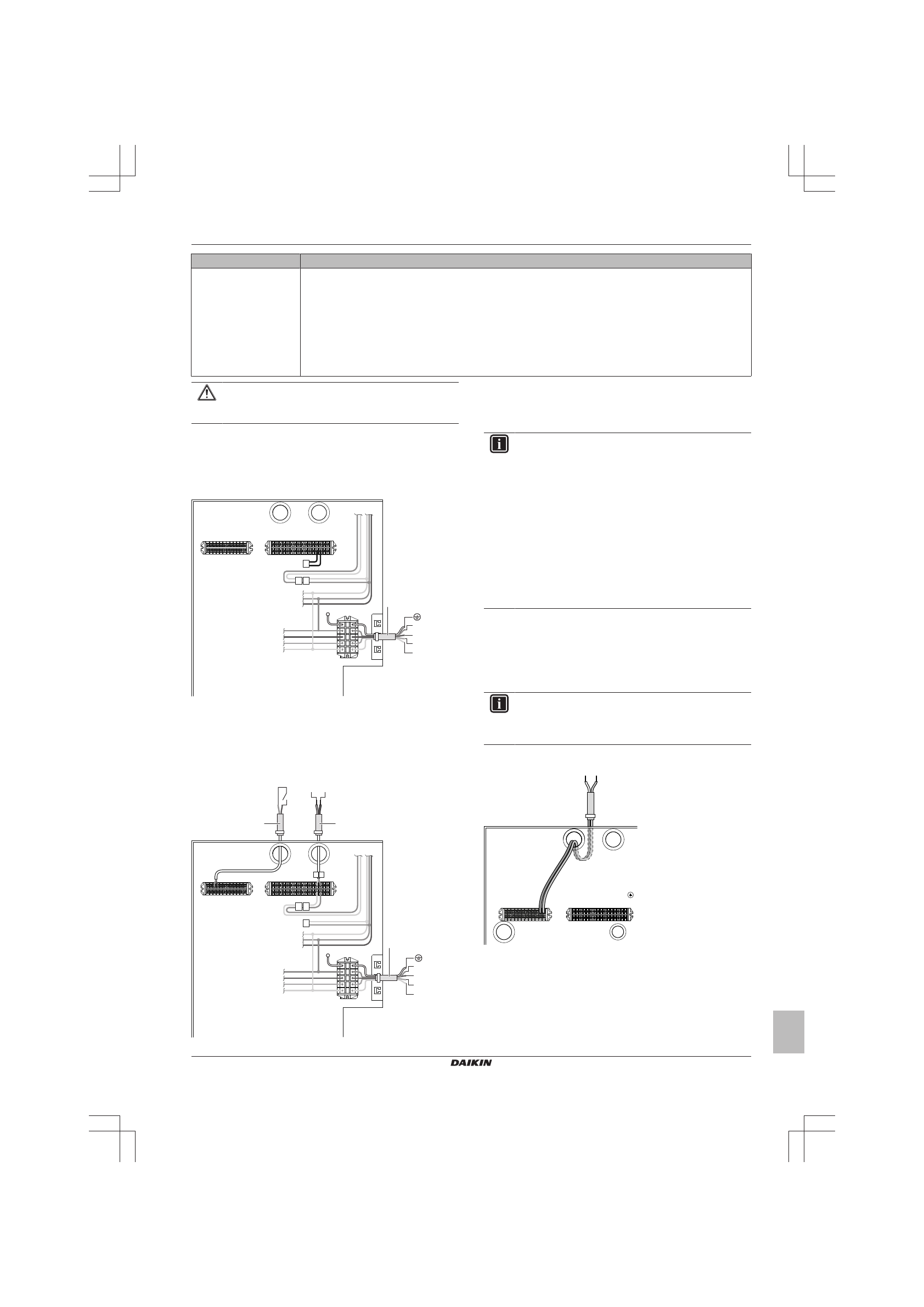 DAIKIN