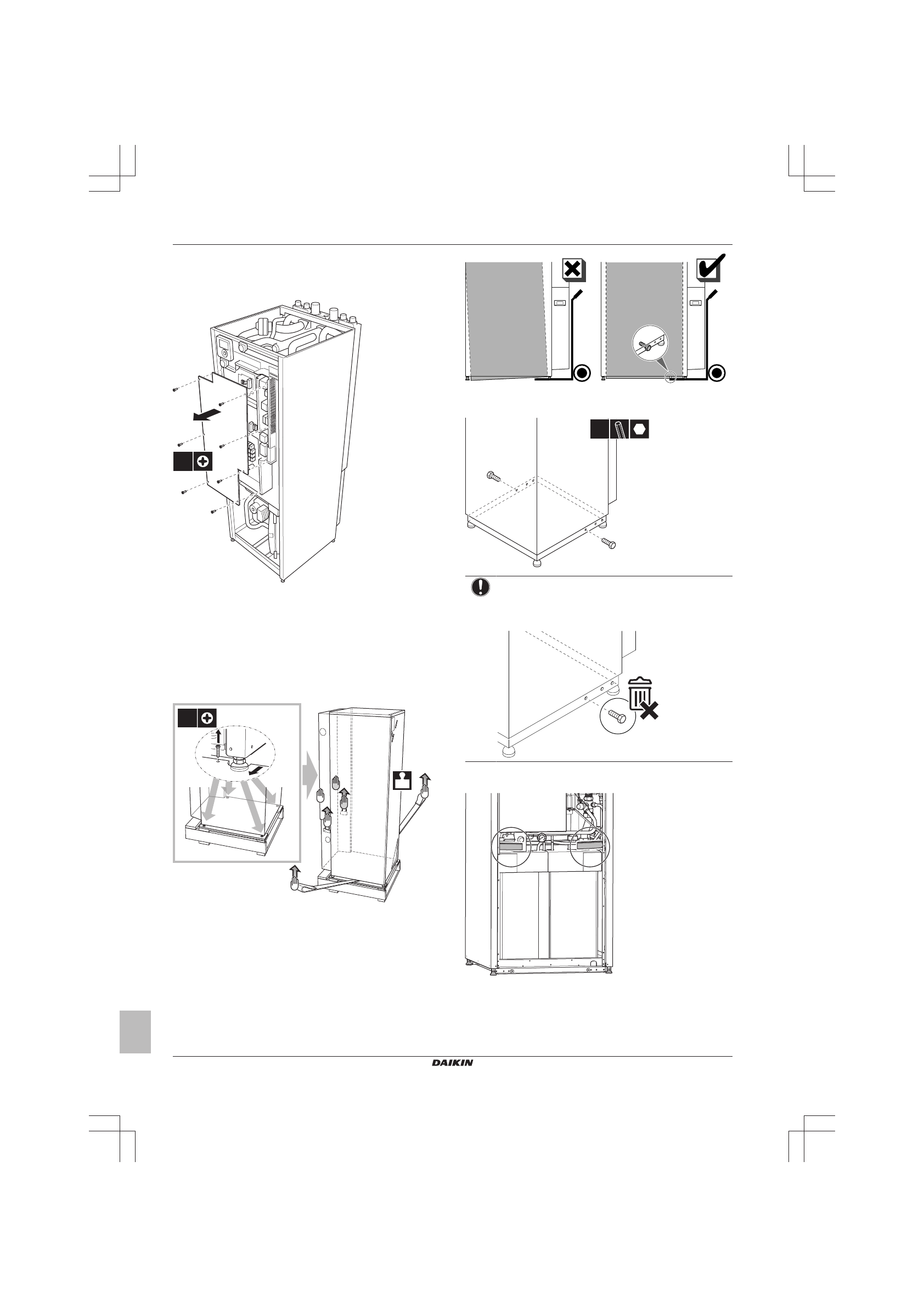 DAIKIN