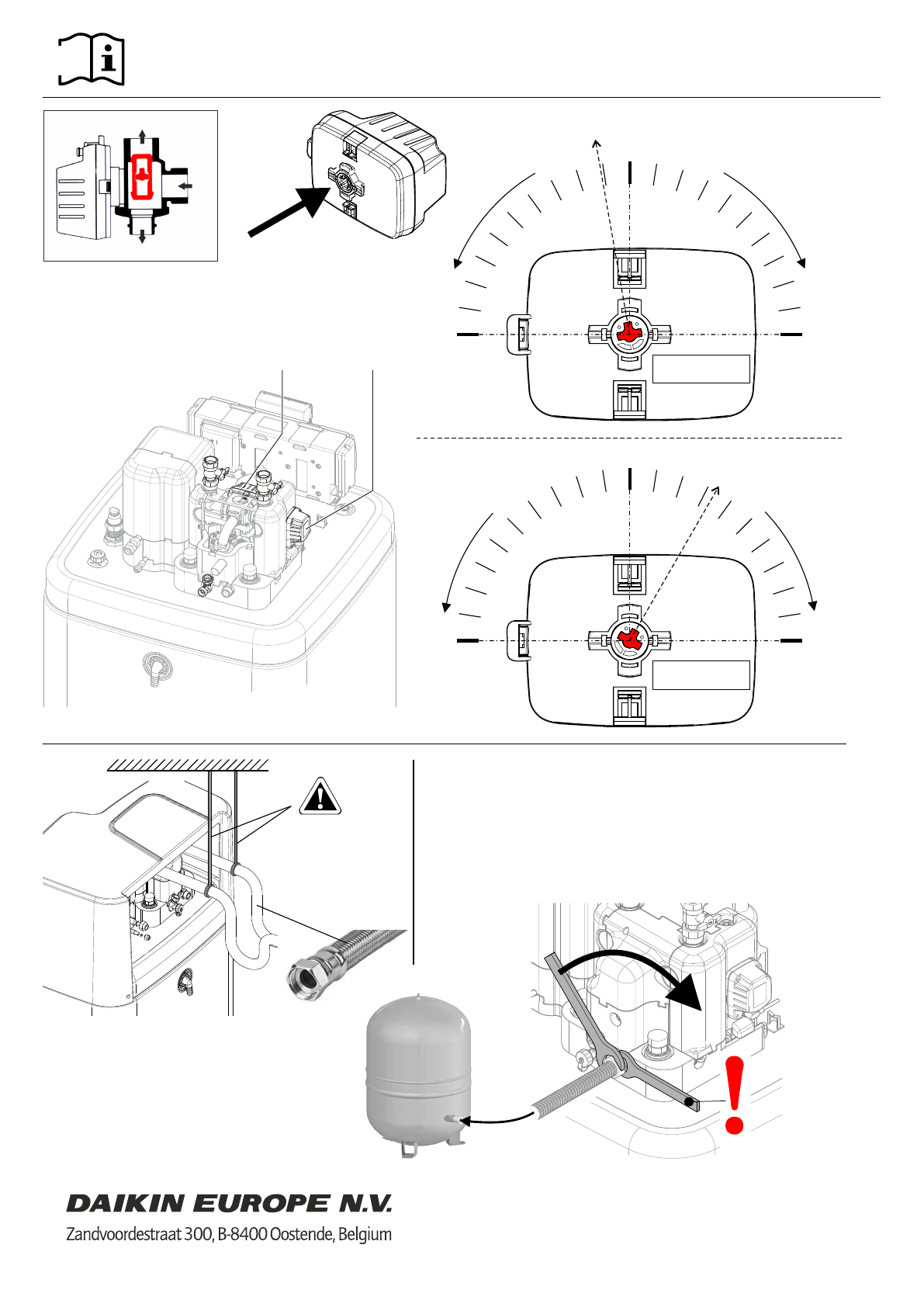 DAIKIN EUROPE N.V.
Zandvoordestraat 300, B-8400 Oostende, Belgium