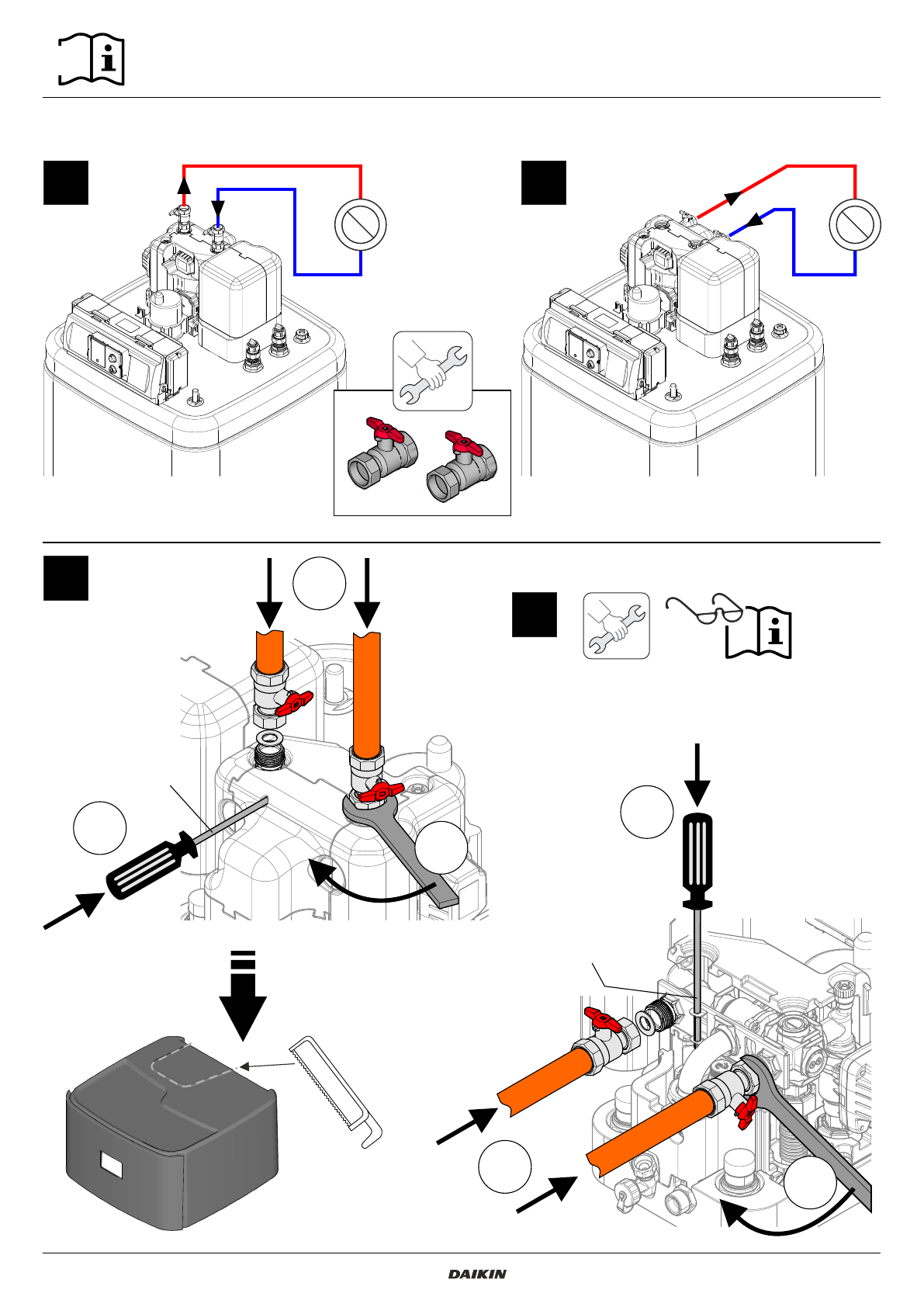 DAIKIN