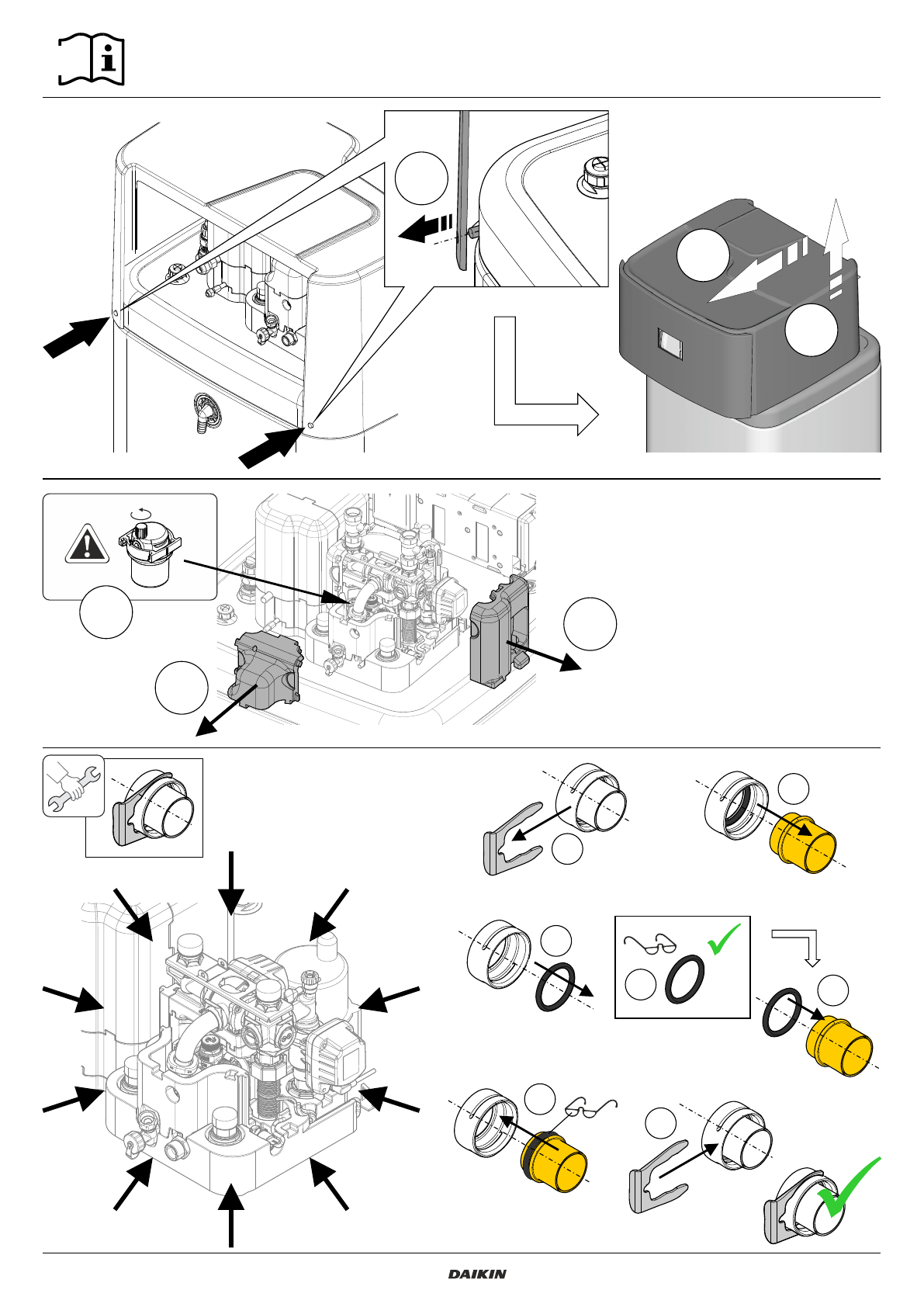 DAIKIN