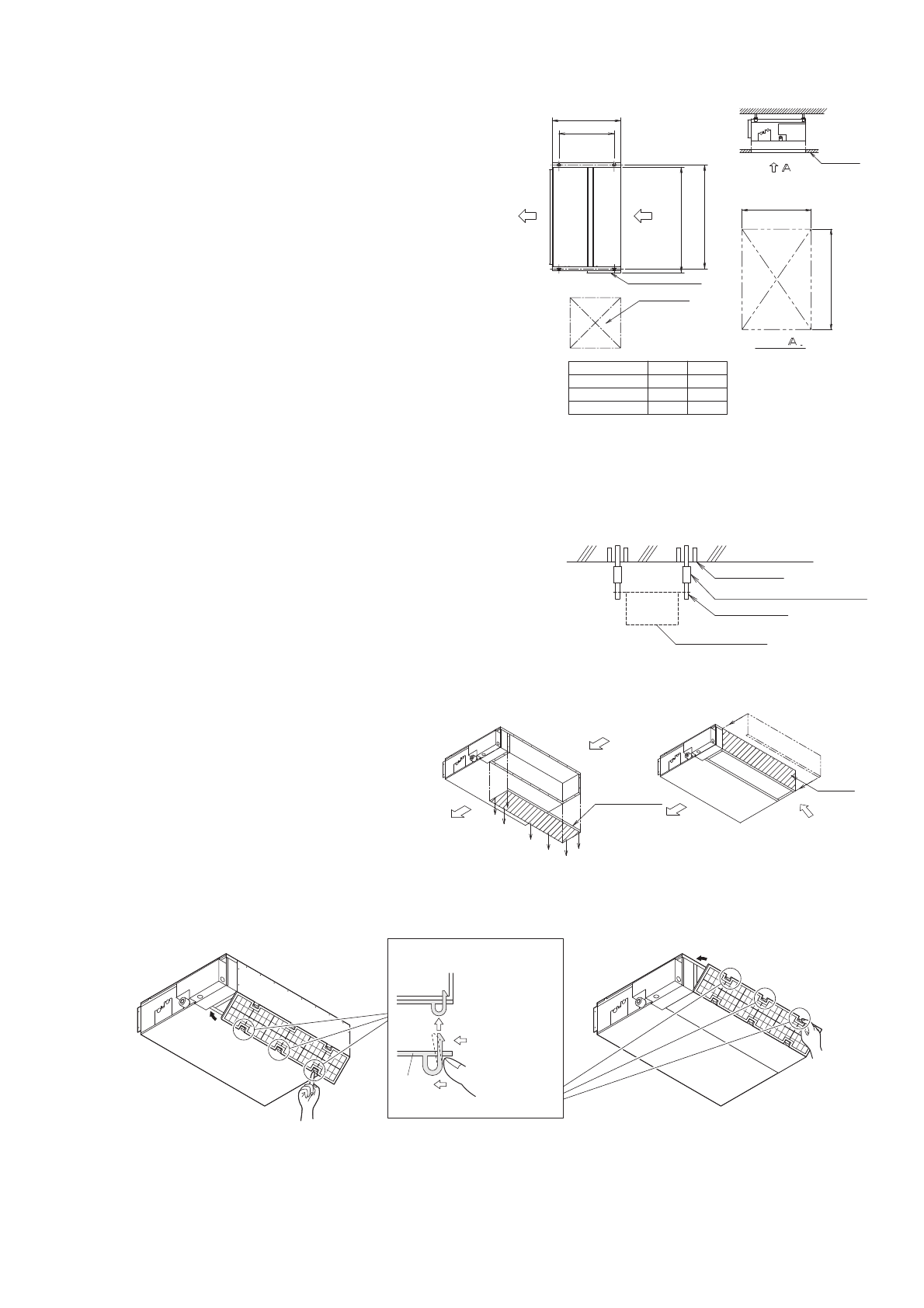 A

A