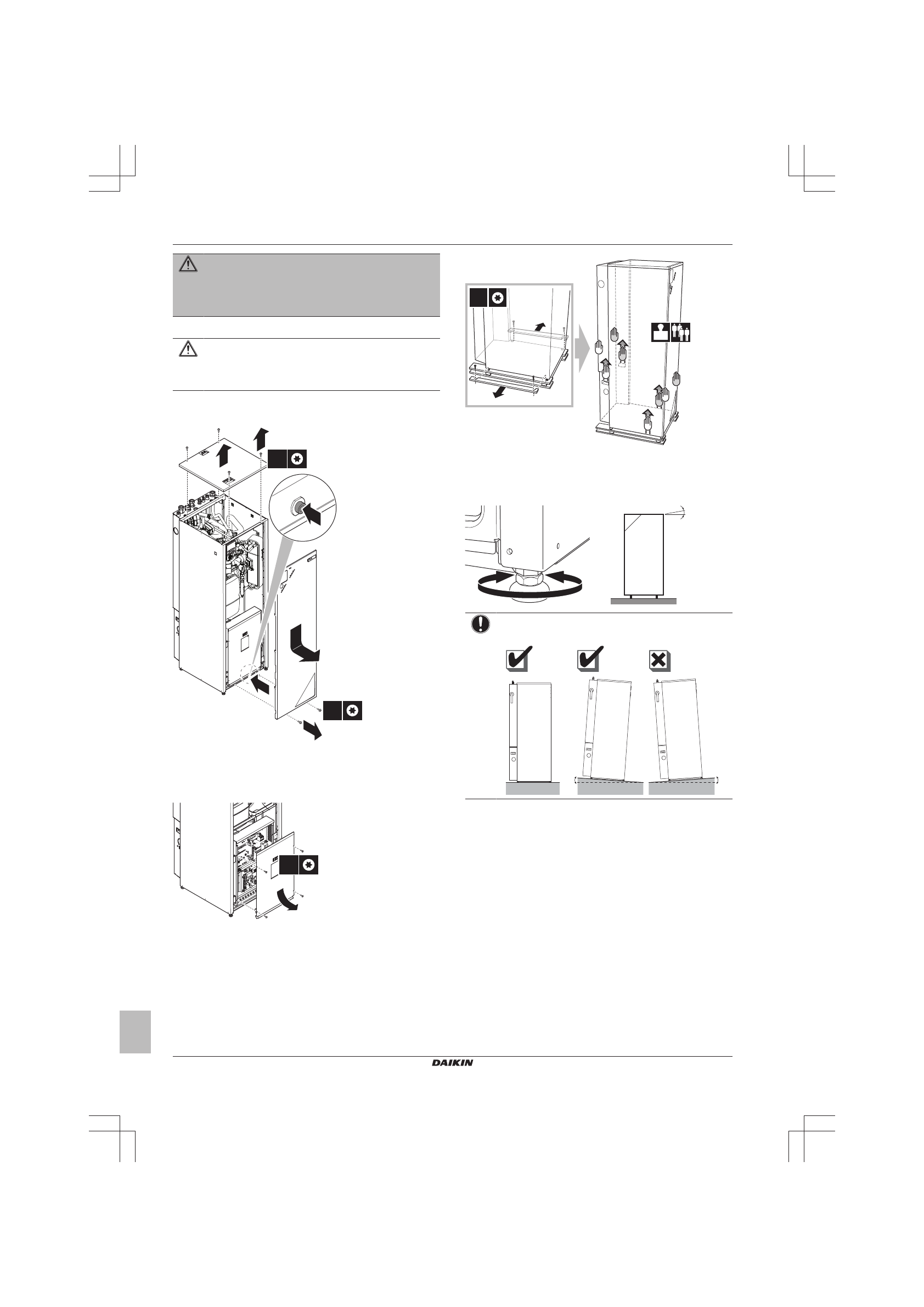 DAIKIN