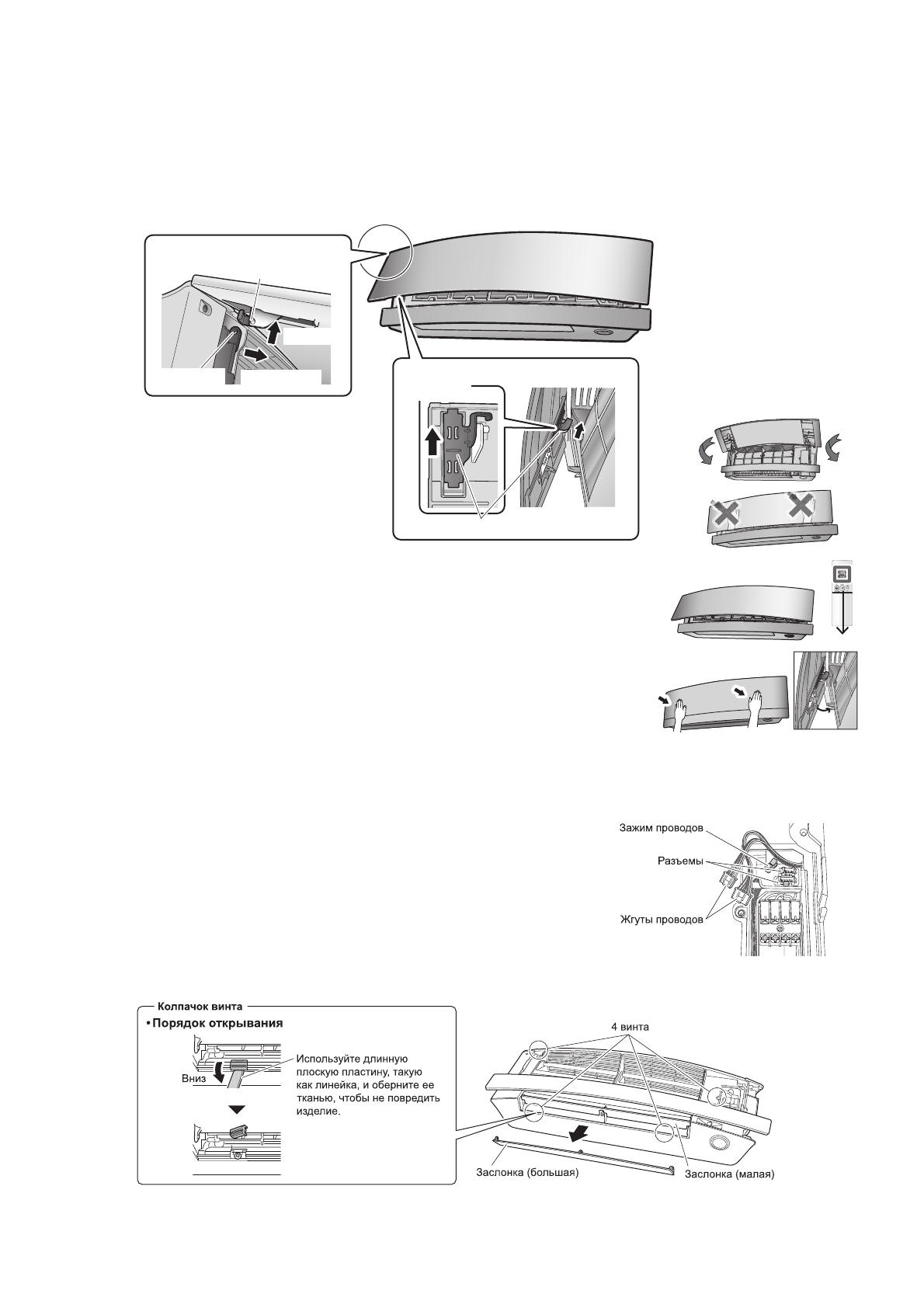 Зажим проводов
Разъемы
Жгуты проводов

Колпачок винта
• Порядок открывания
Вниз
Используйте длинную плоскую пластину, такую как линейка, и оберните ее тканью, чтобы не повредить изделие.

4 винта
Заслонка (большая)
Заслонка (малая)