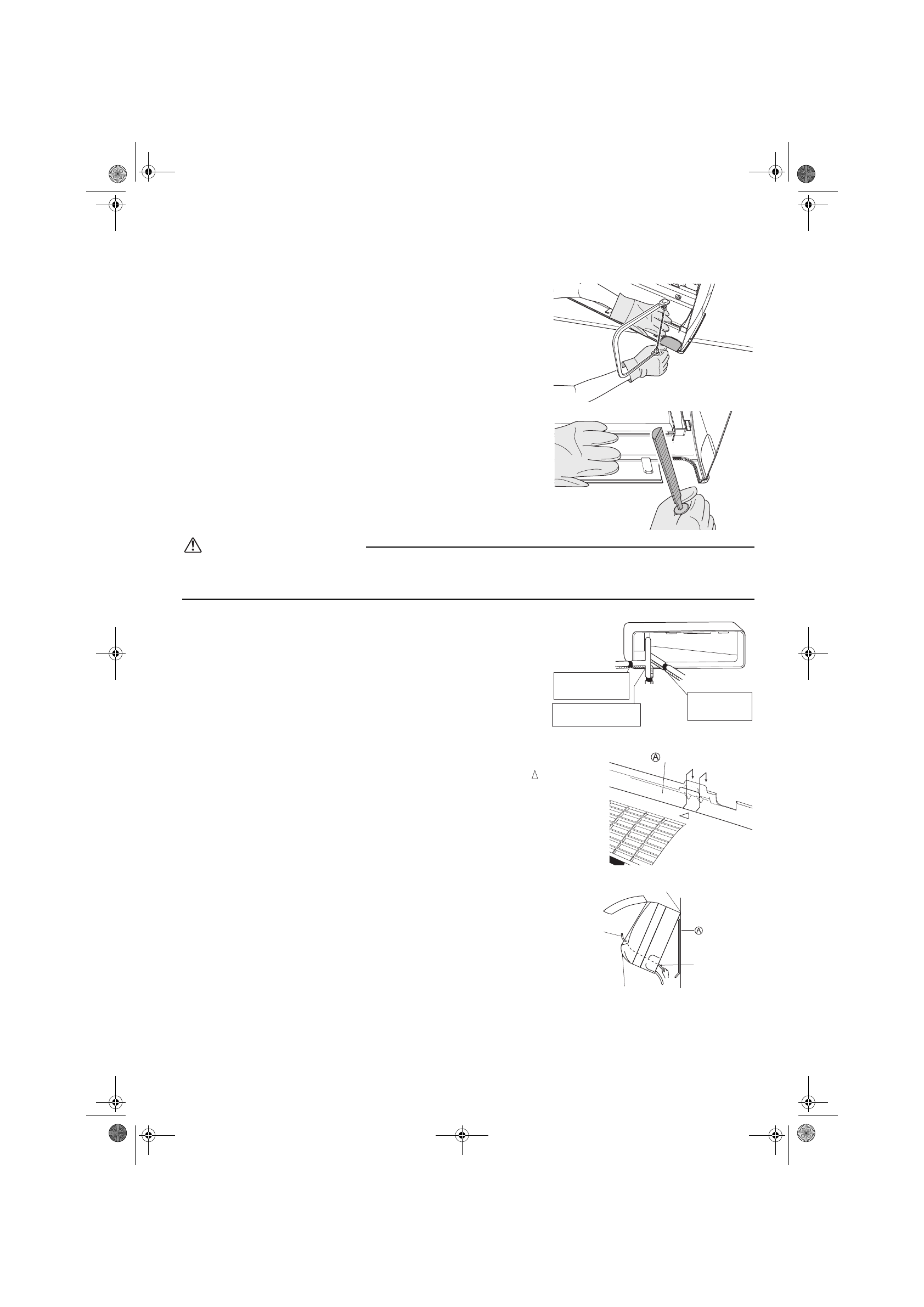 Ⓐ

Ⓐ