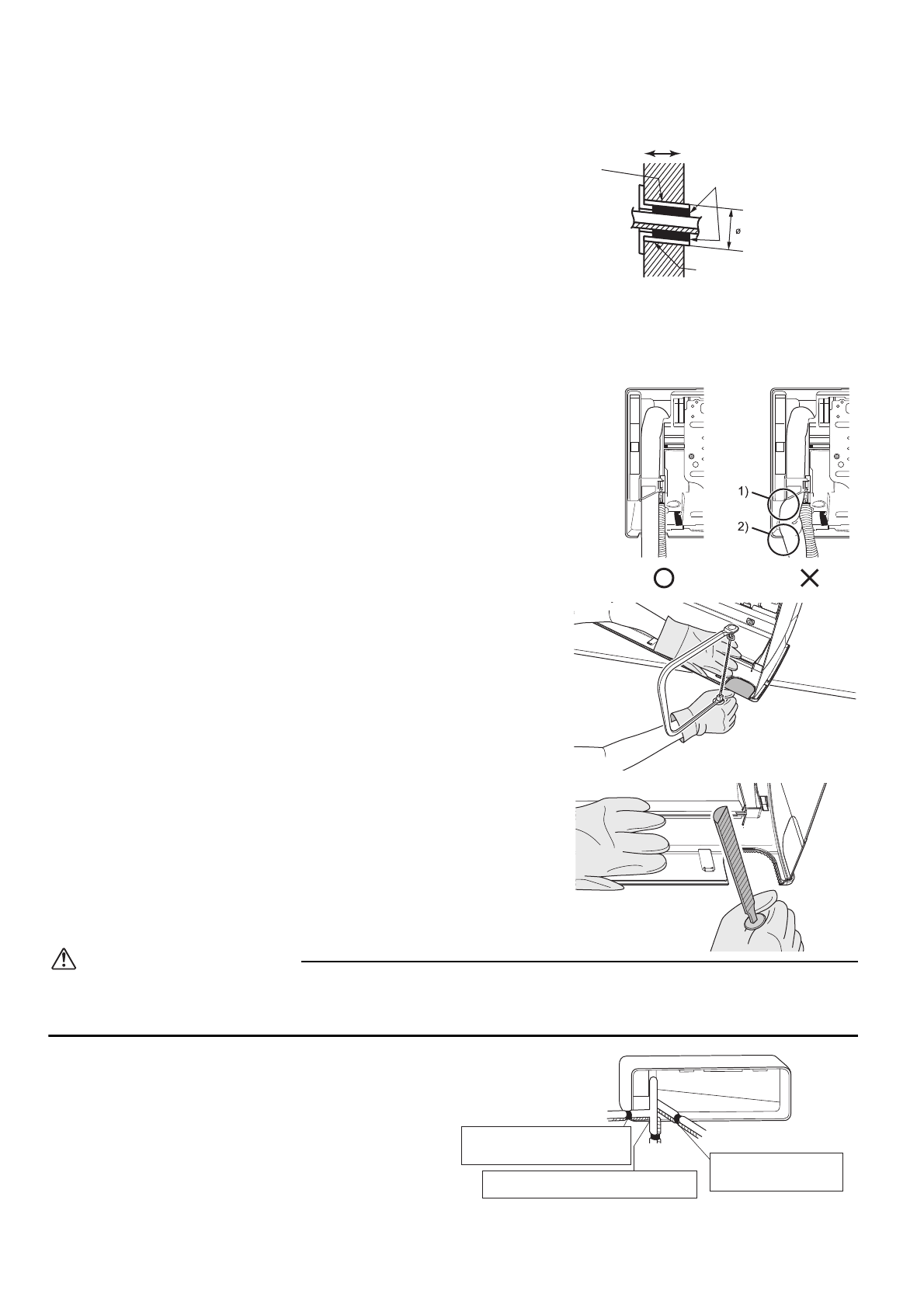 ø

1)

2)