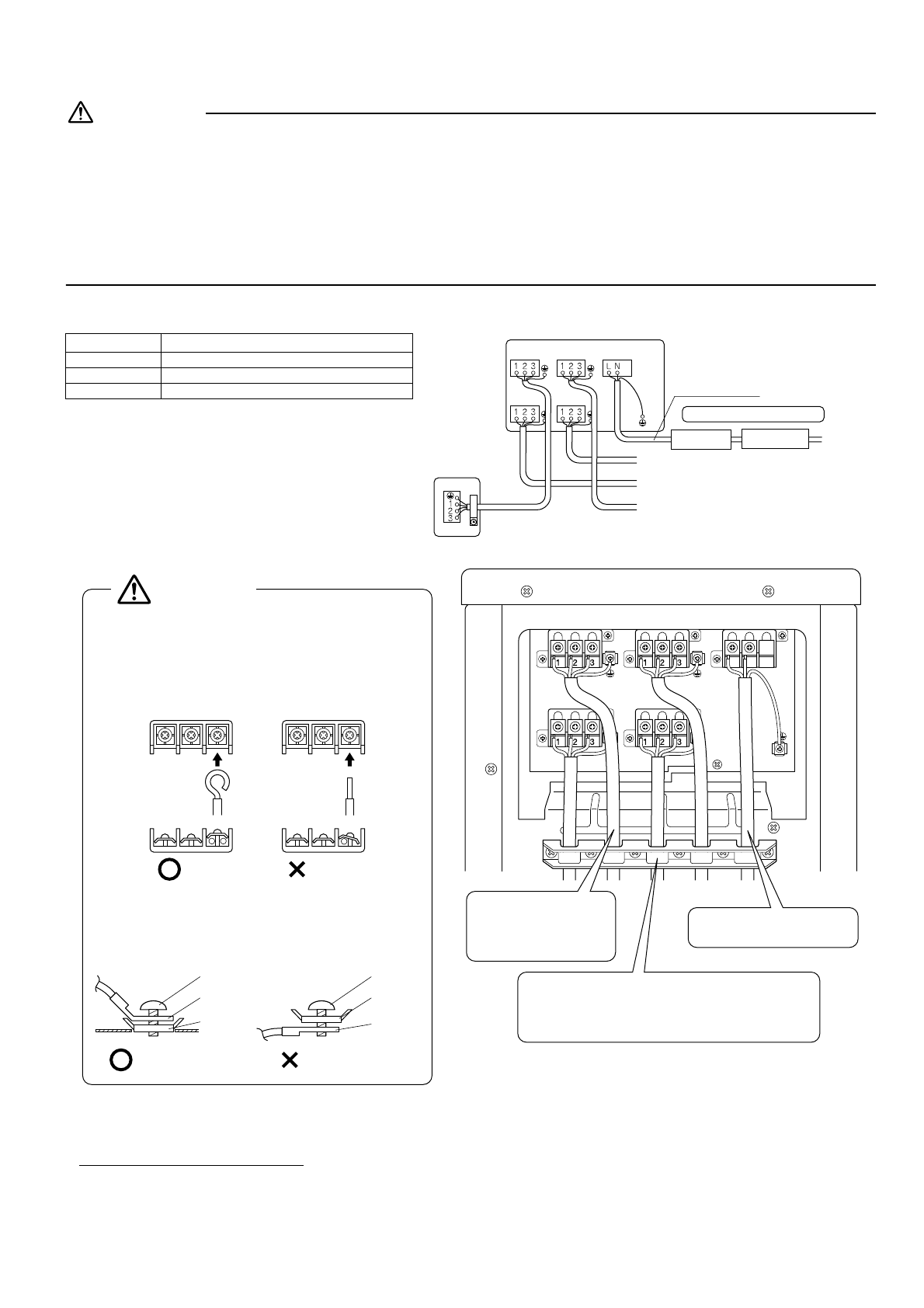 1 2 3
1 2 3
L N
1 2 3
1 2 3
1
2
3

1
2
3
1
2
3

1
2
3
1
2
3