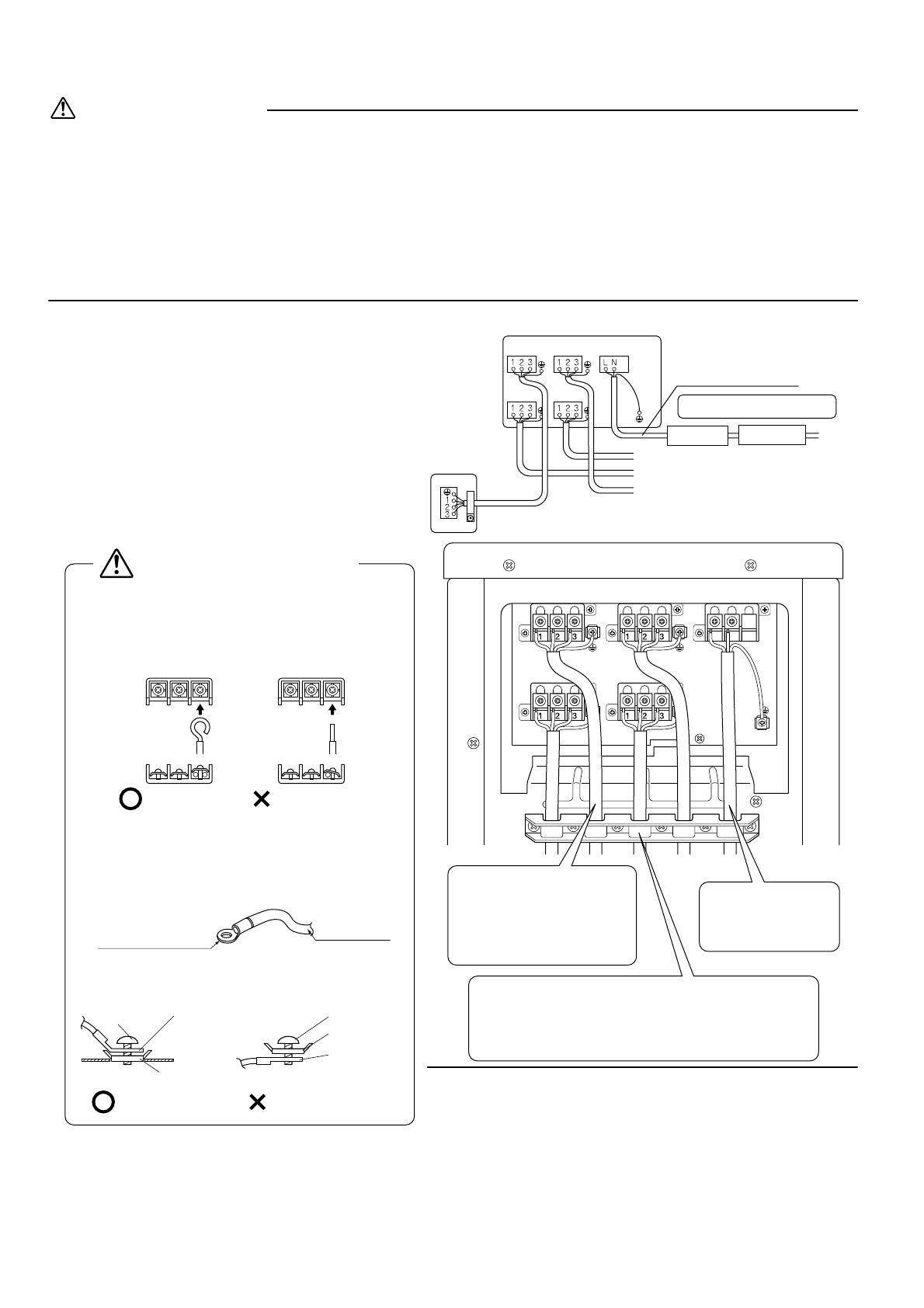 1 2 3
1 2 3
L N
1 2 3
1 2 3
1 2 3
1 2 3
1 2 3
1 2 3
1 2 3