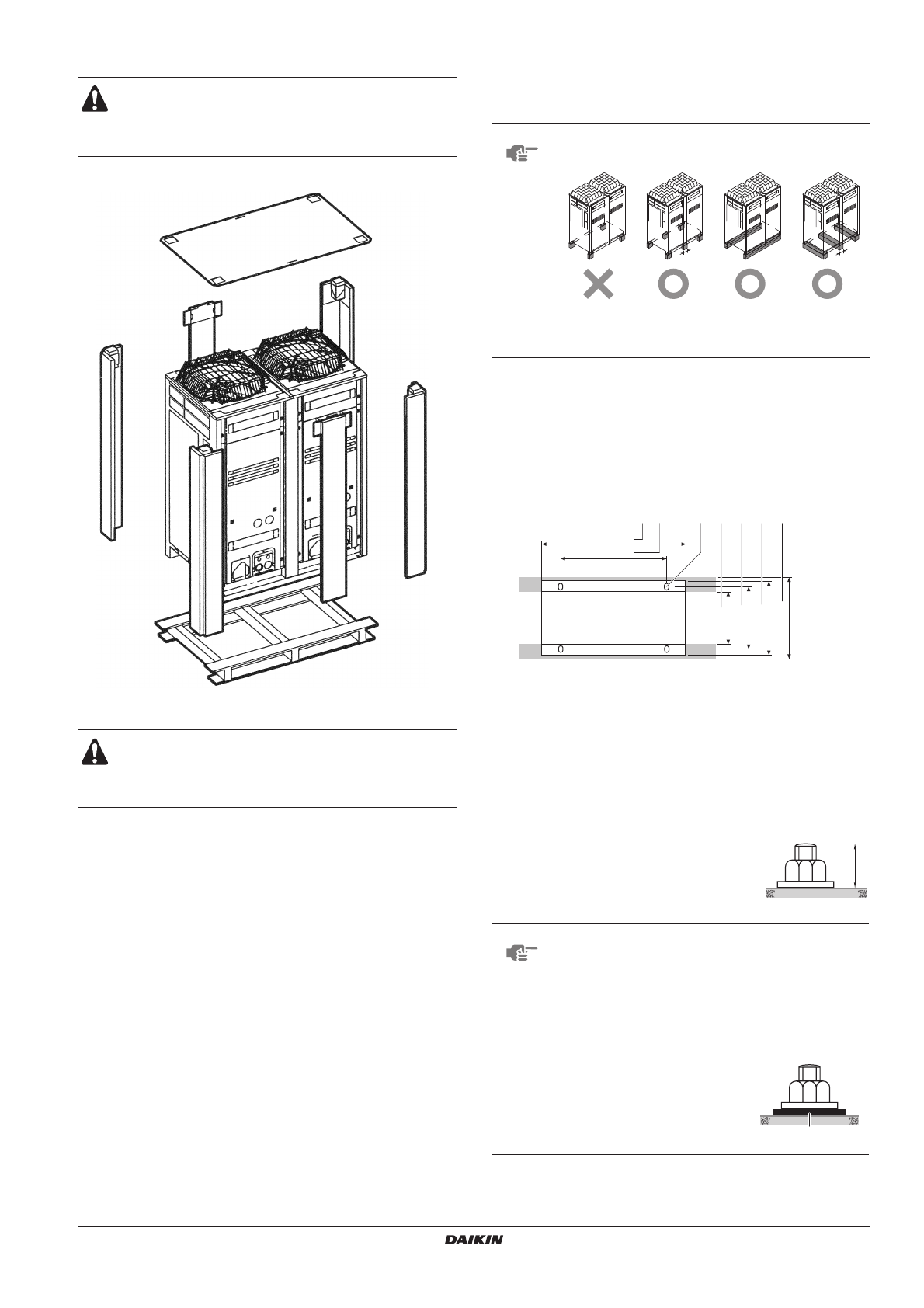 DAIKIN