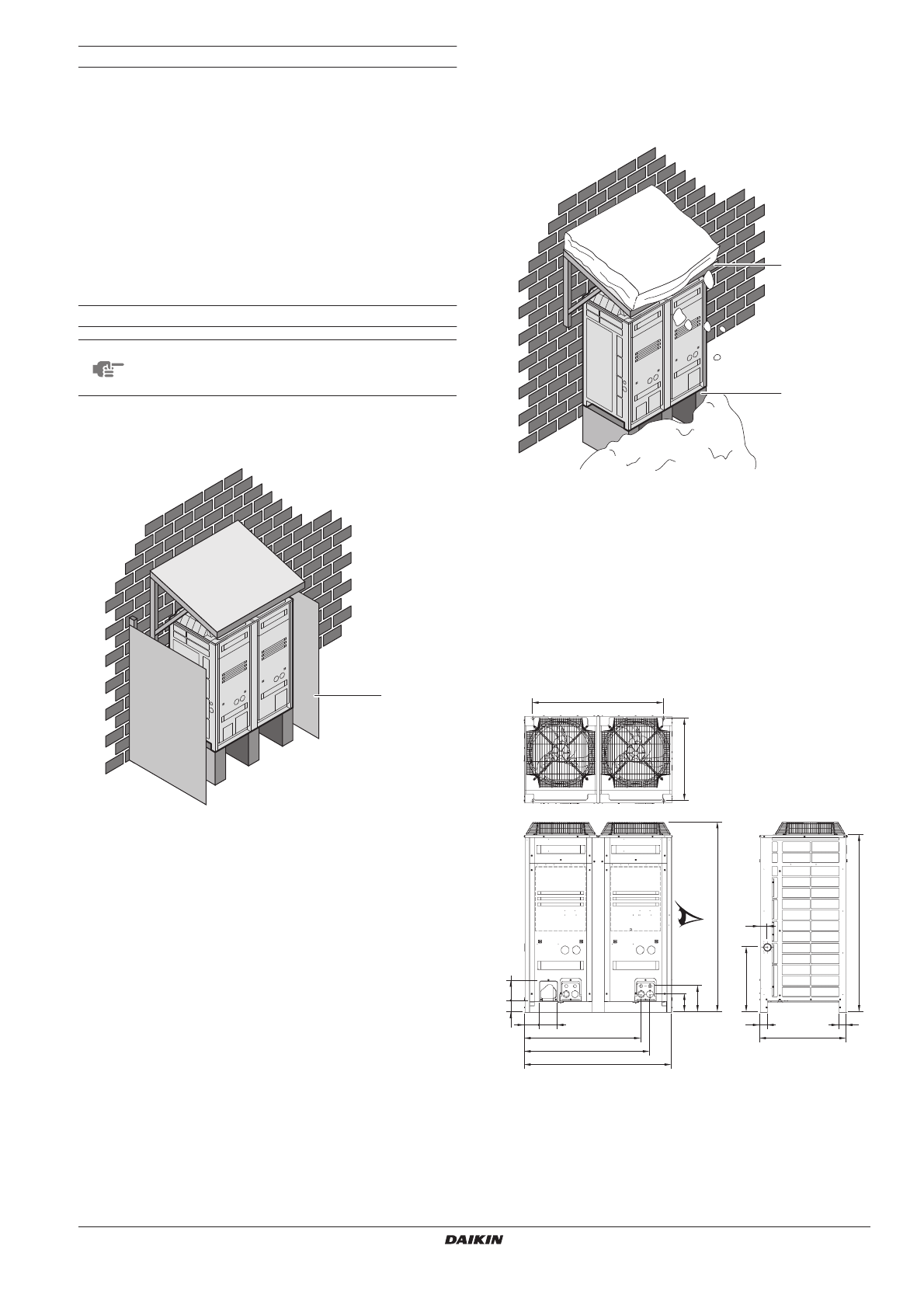 DAIKIN