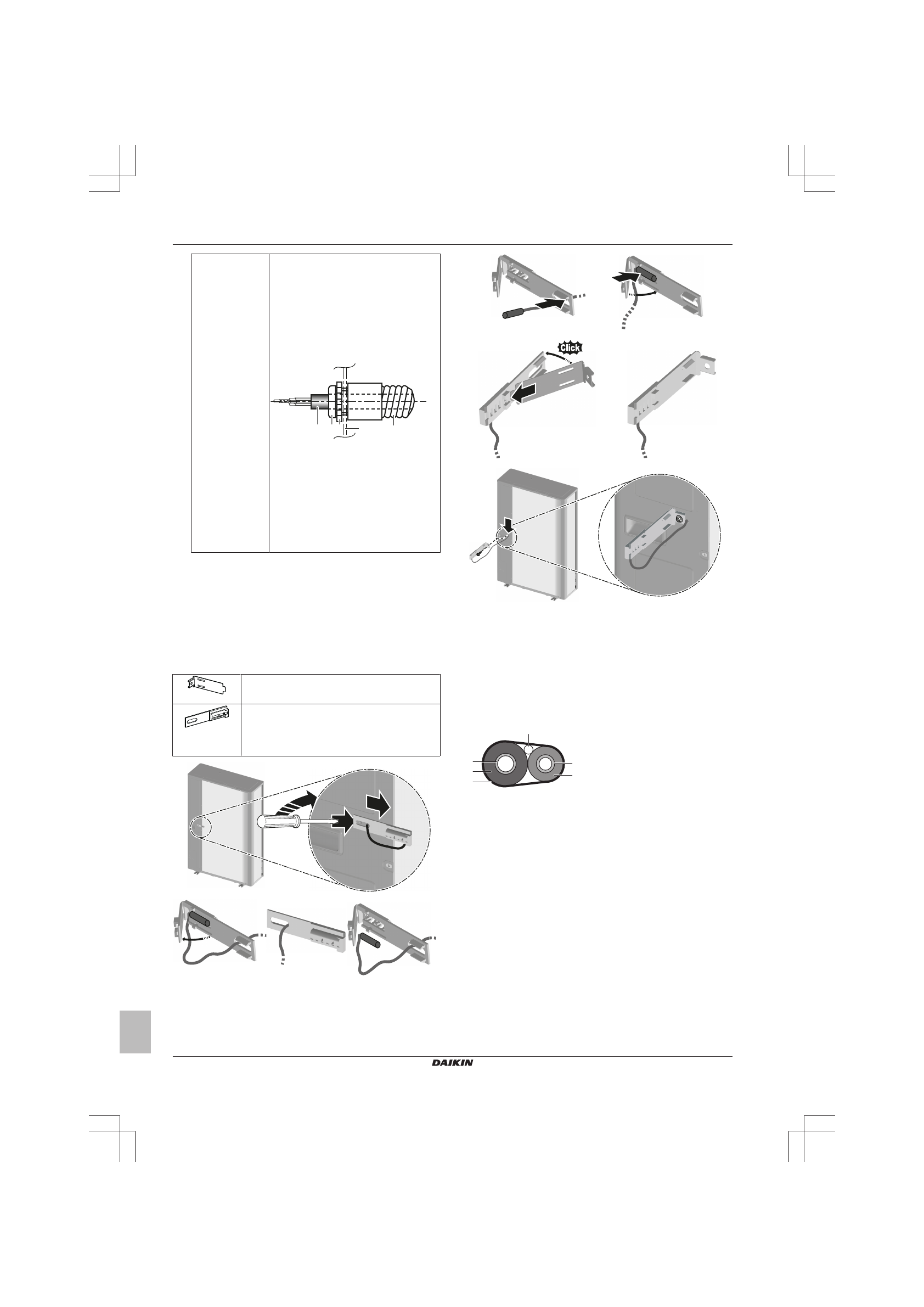 Click

DAIKIN