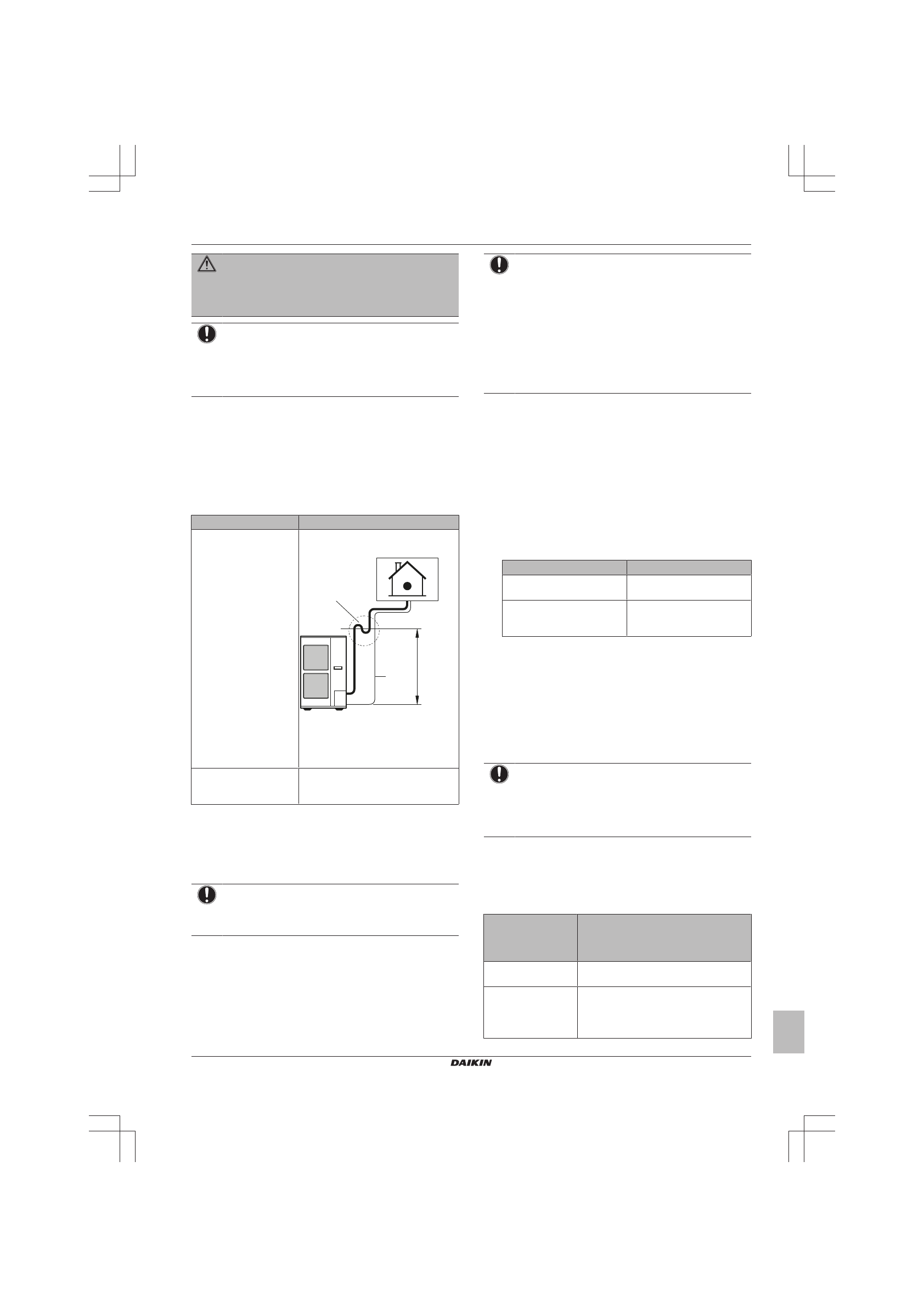 DAIKIN