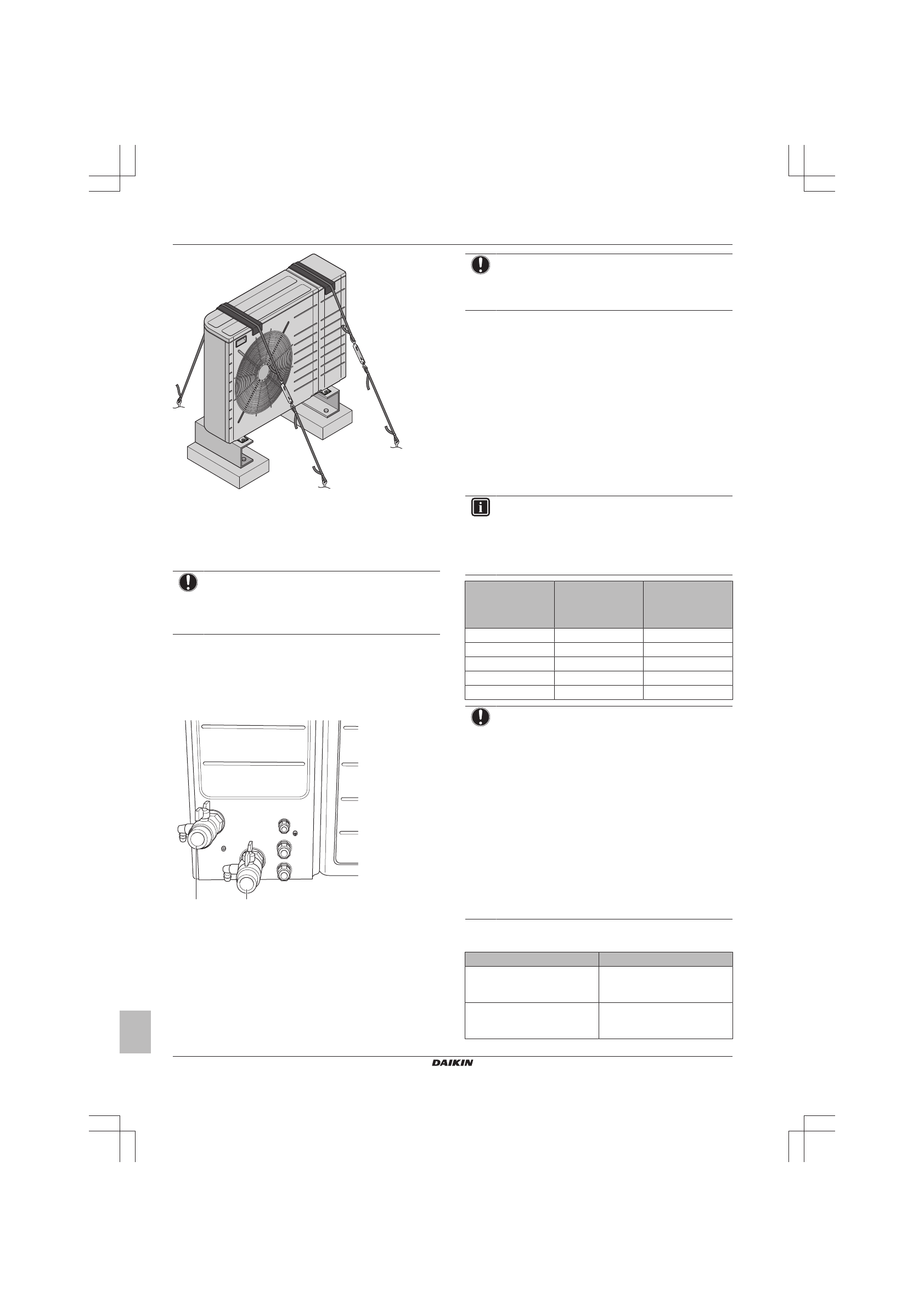 DAIKIN