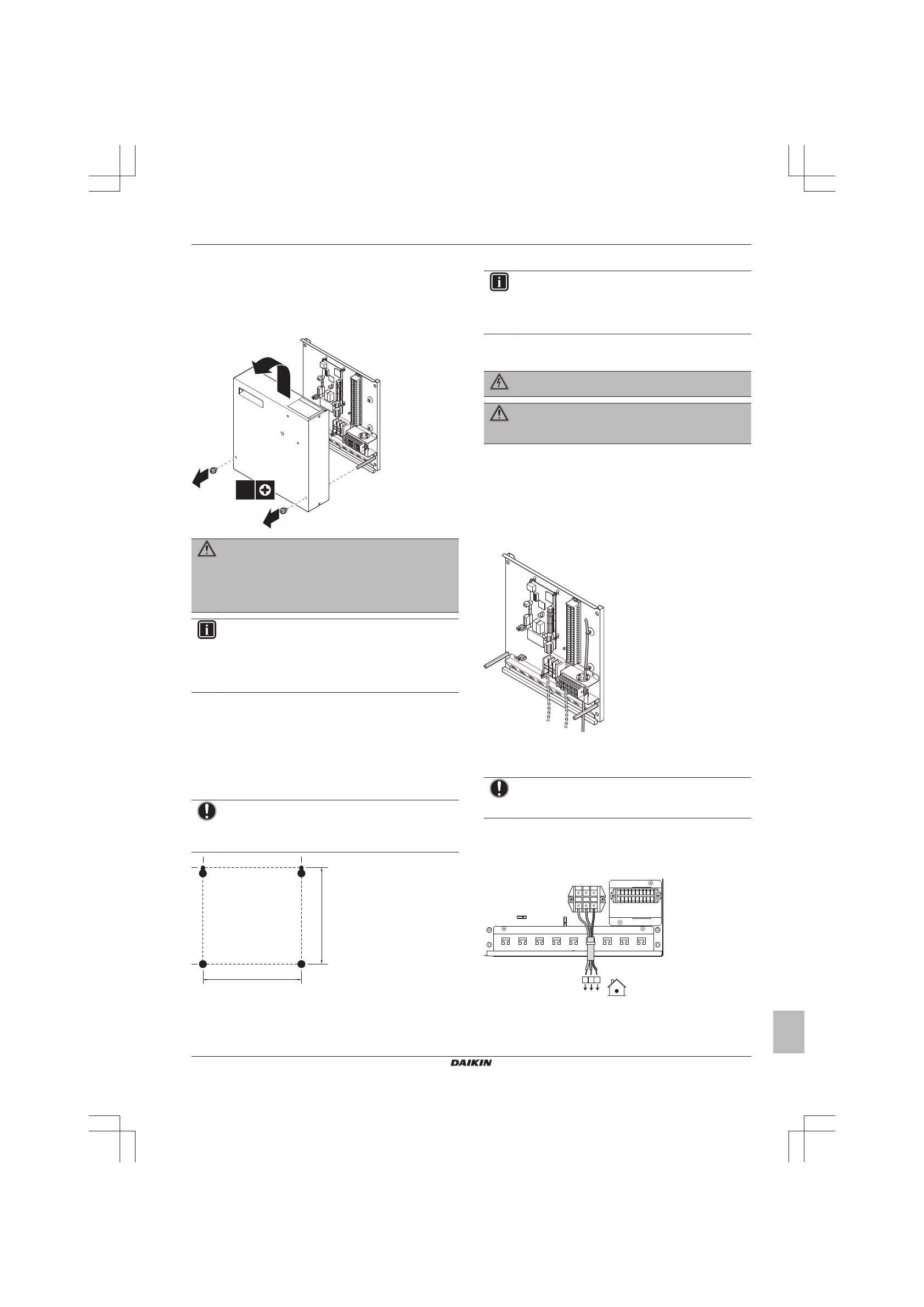 DAIKIN