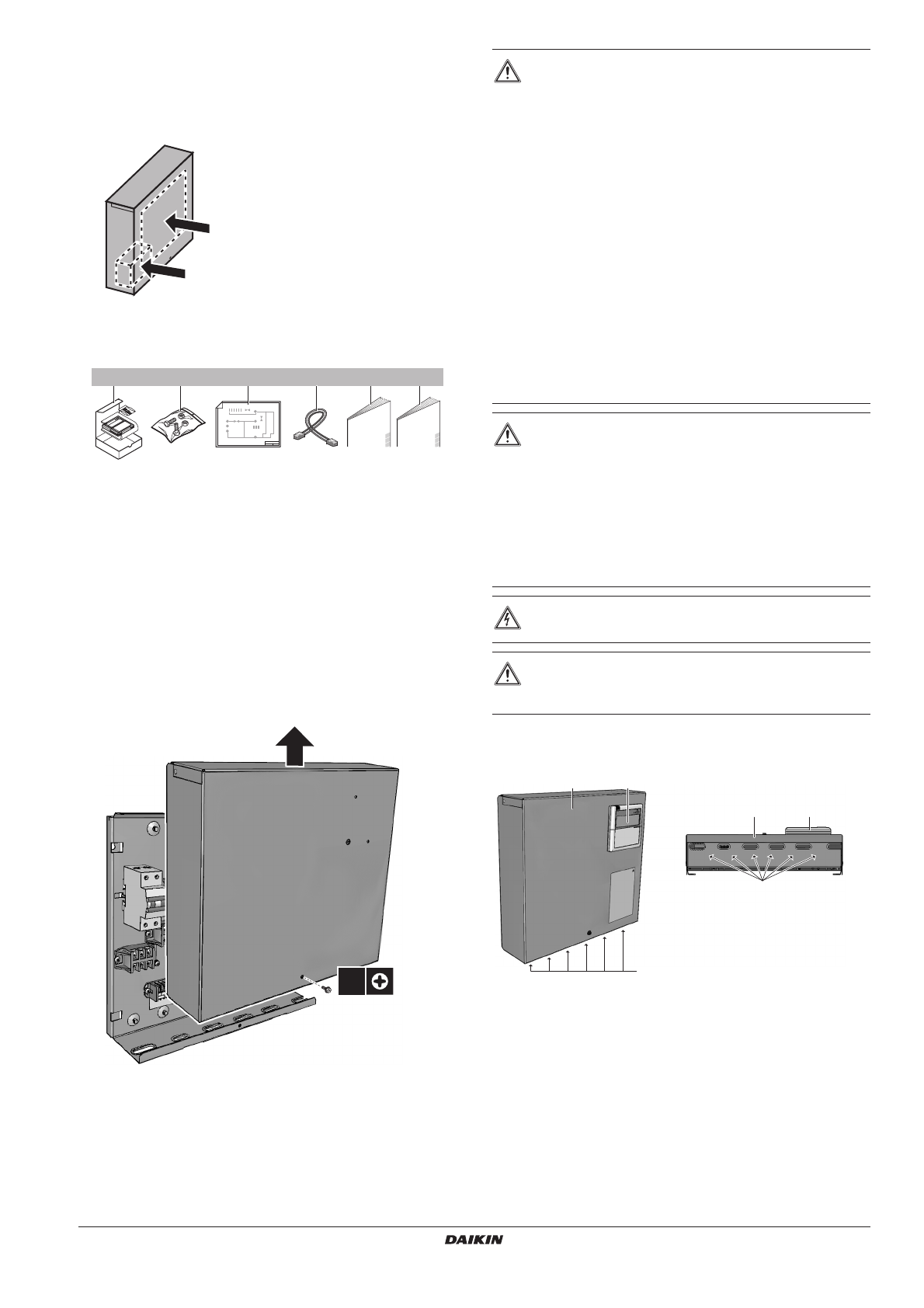 DAIKIN