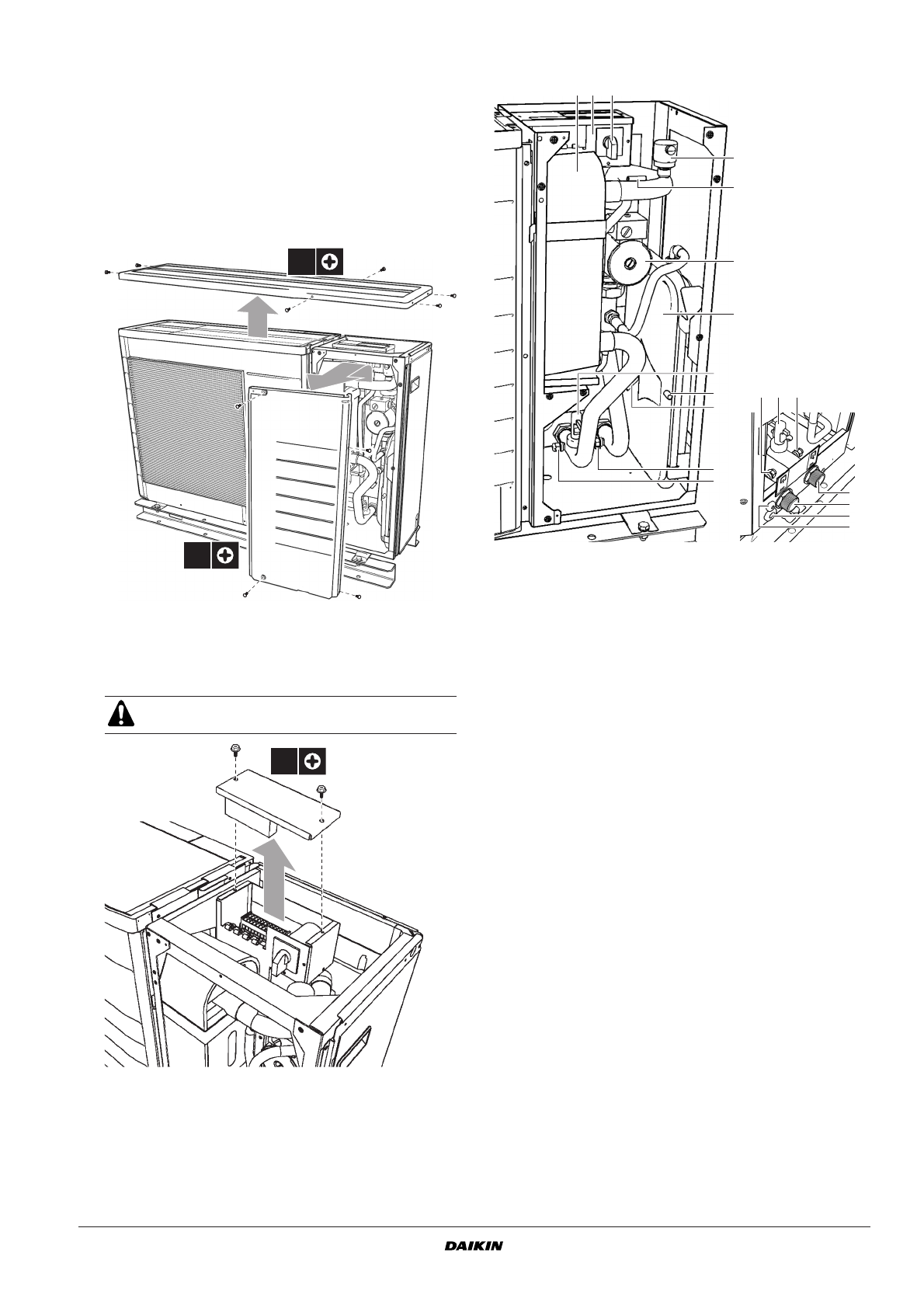 DAIKIN