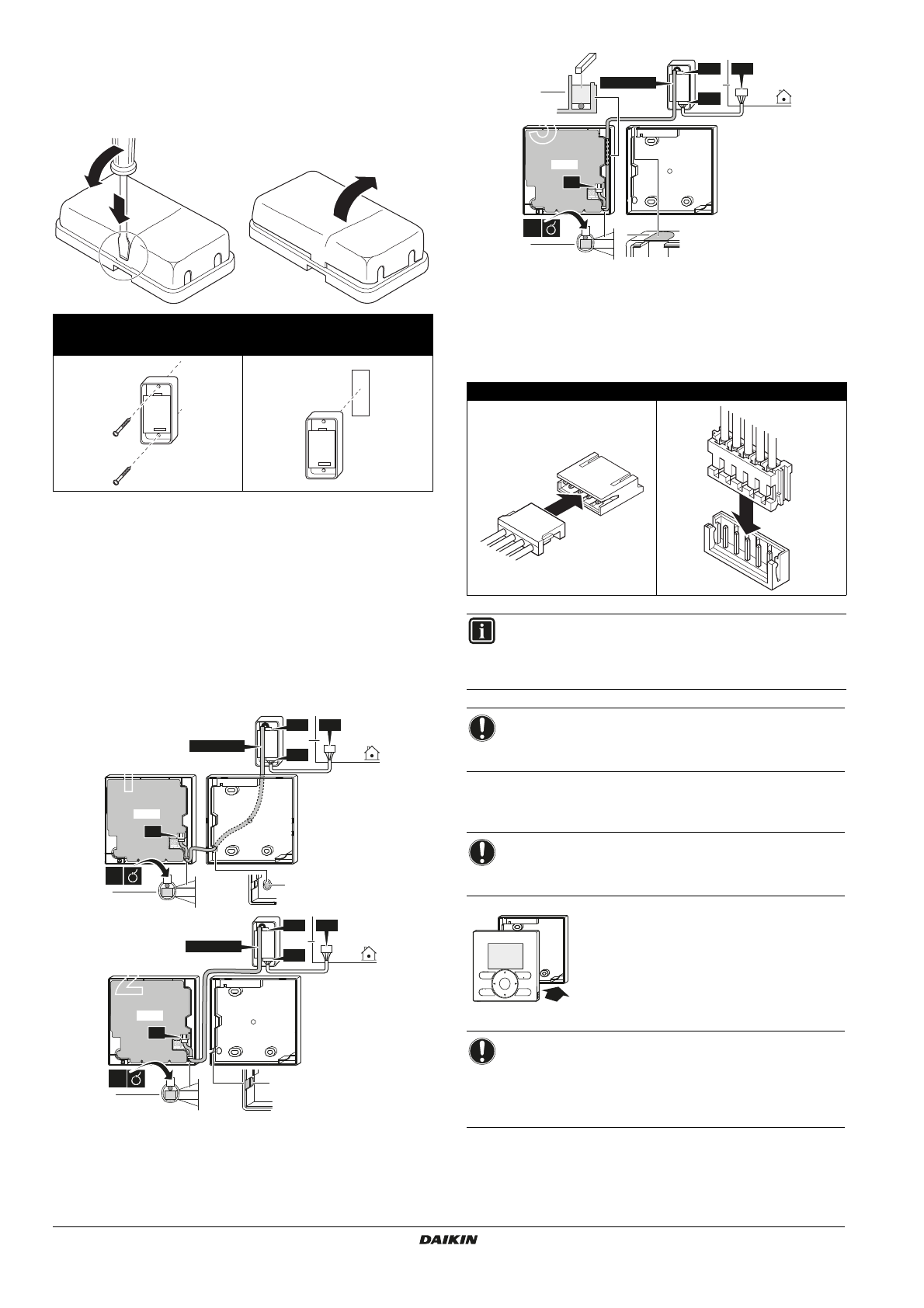 DAIKIN