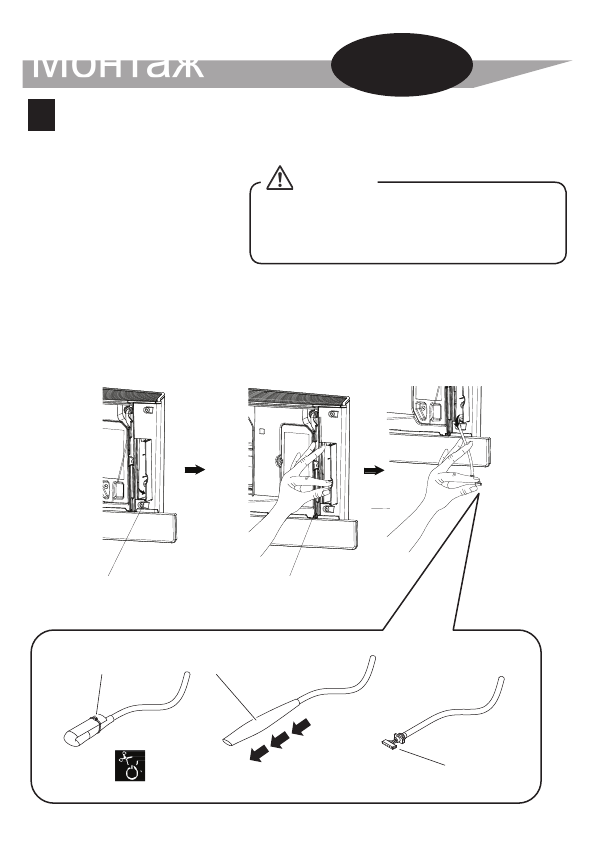 Монтаж