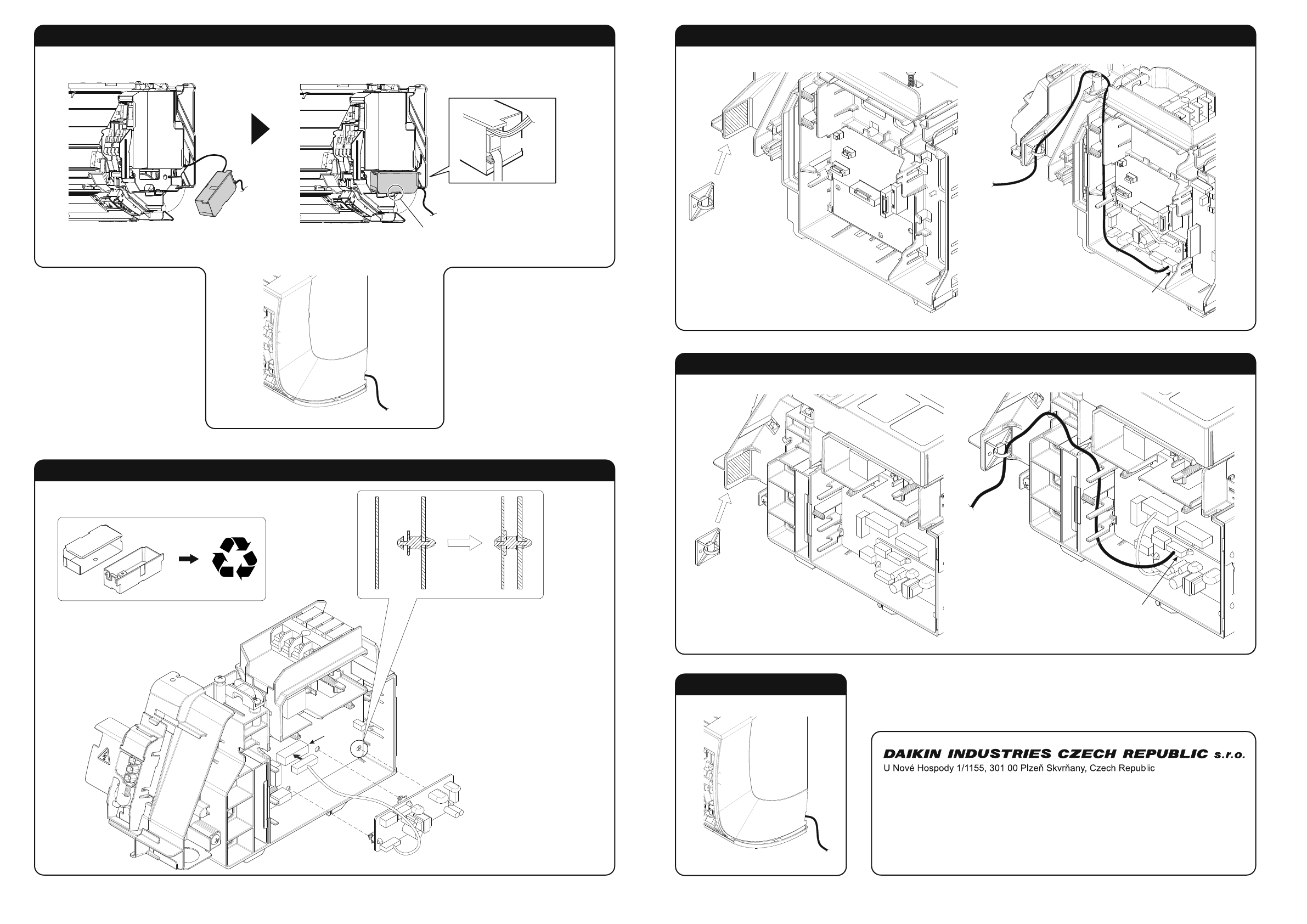 DAIKIN INDUSTRIES CZECH REPUBLIC s.r.o.
U Nové Hospody 1/1155, 301 00 Plzeň Skvrňany, Czech Republic