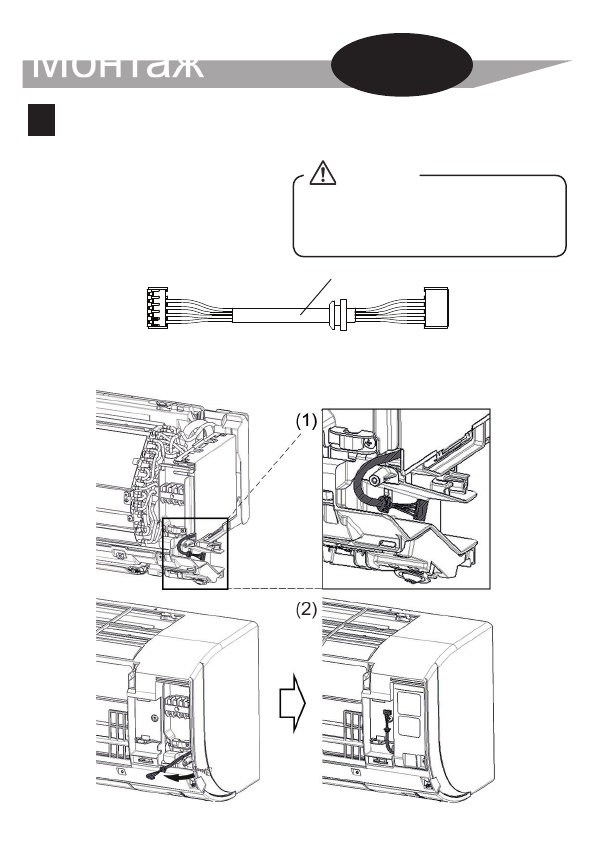 Монтаж

(1)

(2)