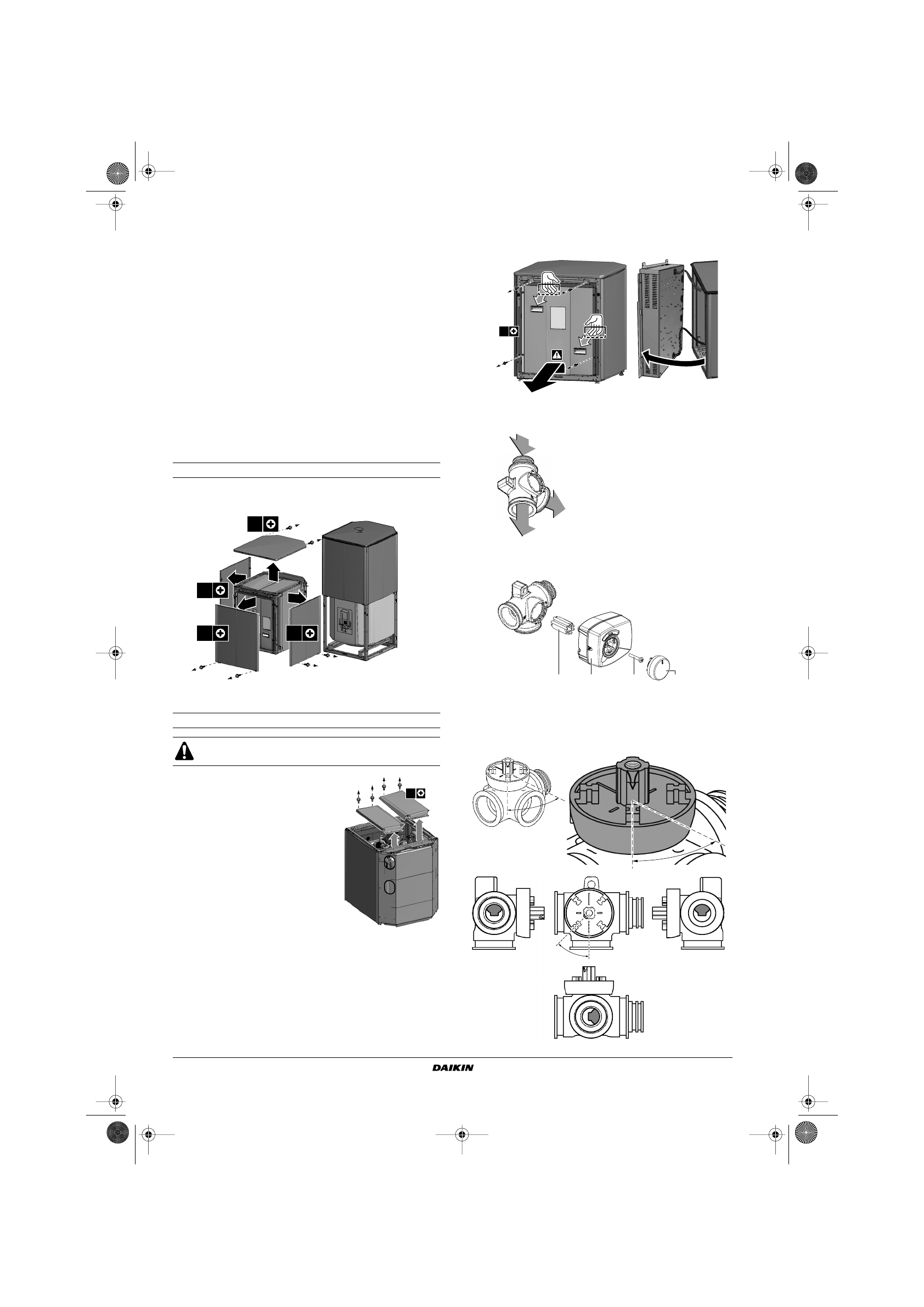 DAIKIN