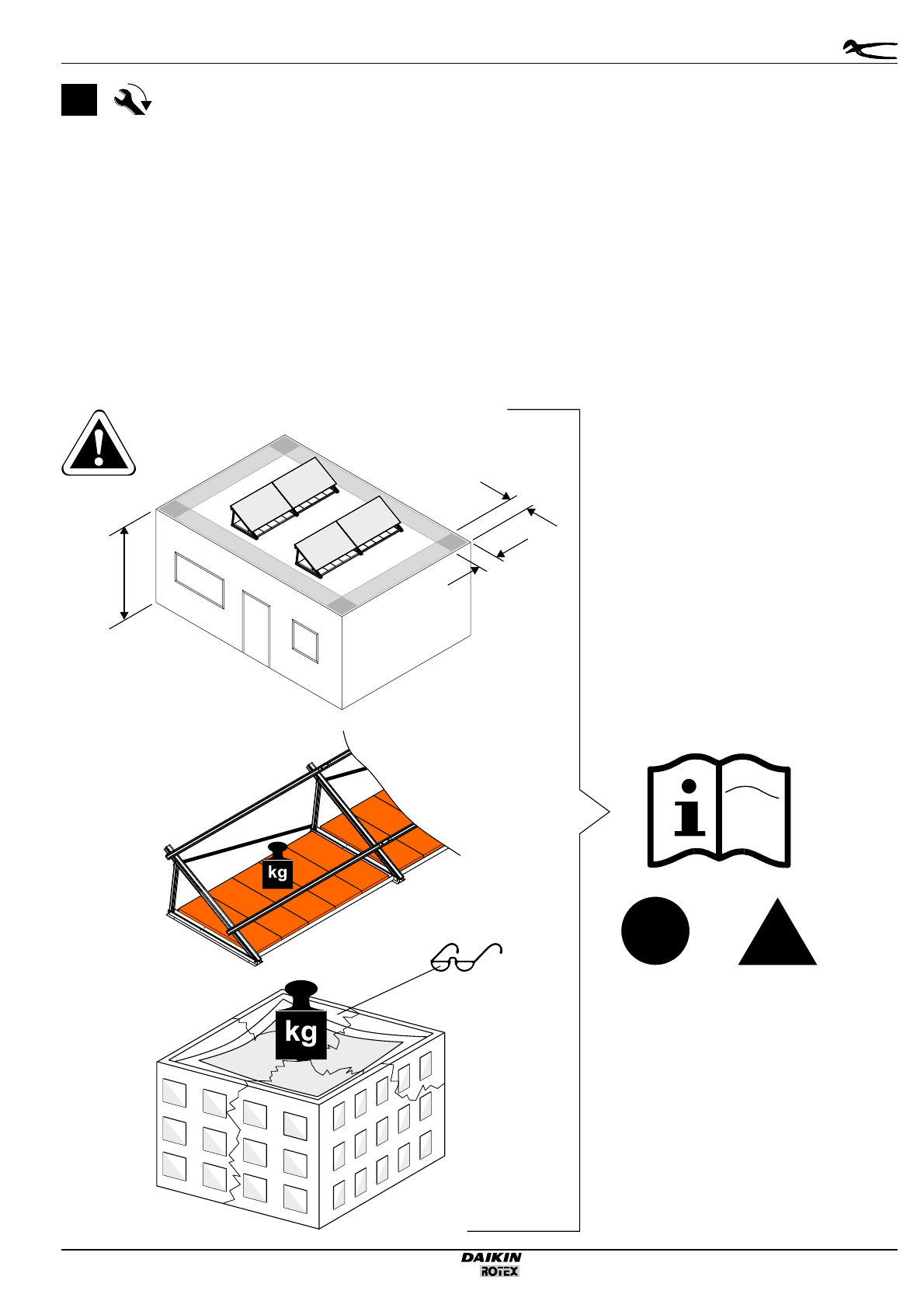 kg

kg

DAIKIN
ROTEX