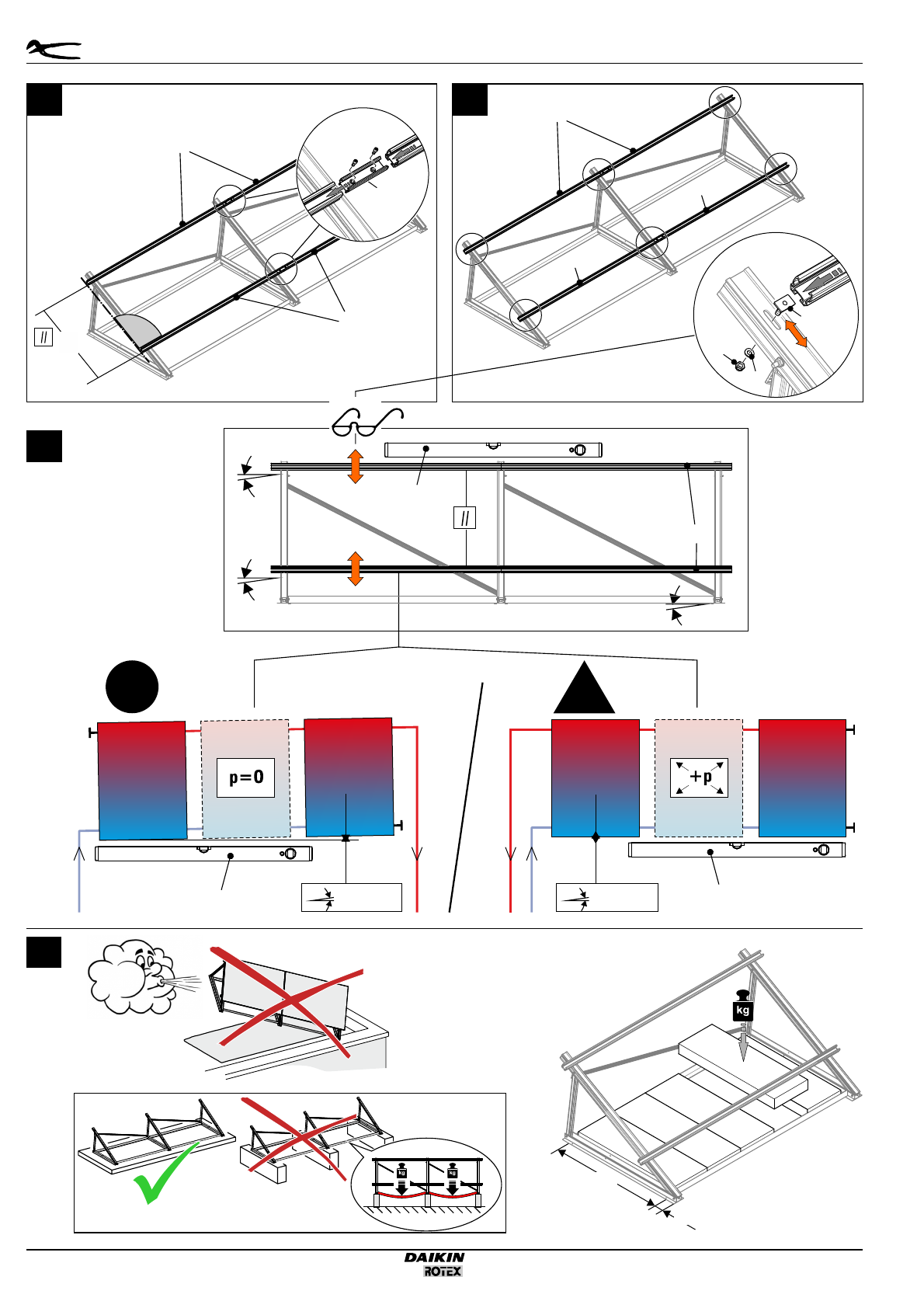 //

//

p=0

+p

kg

kg

kg

DAIKIN
ROTEX