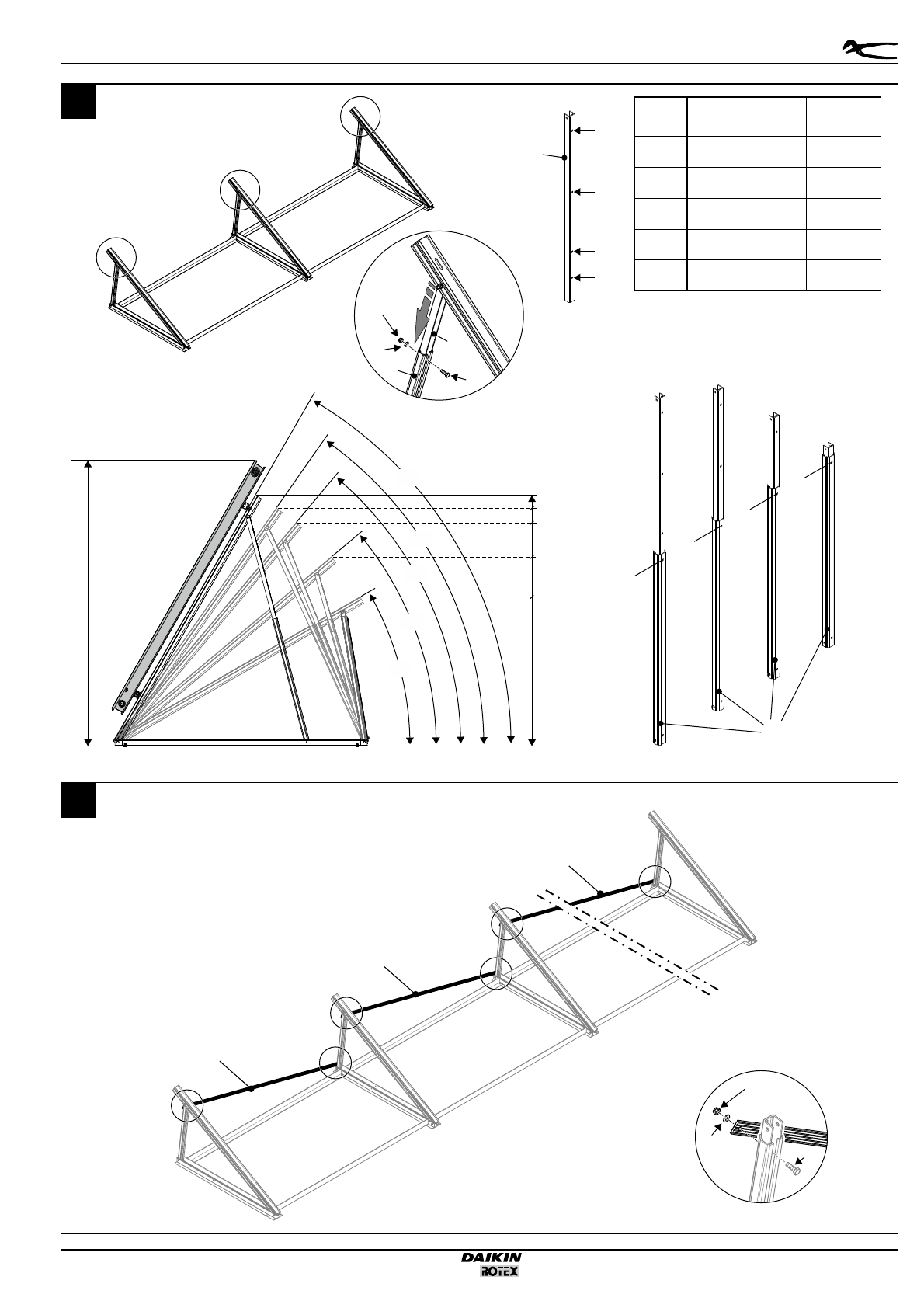 DAIKIN
ROTEX