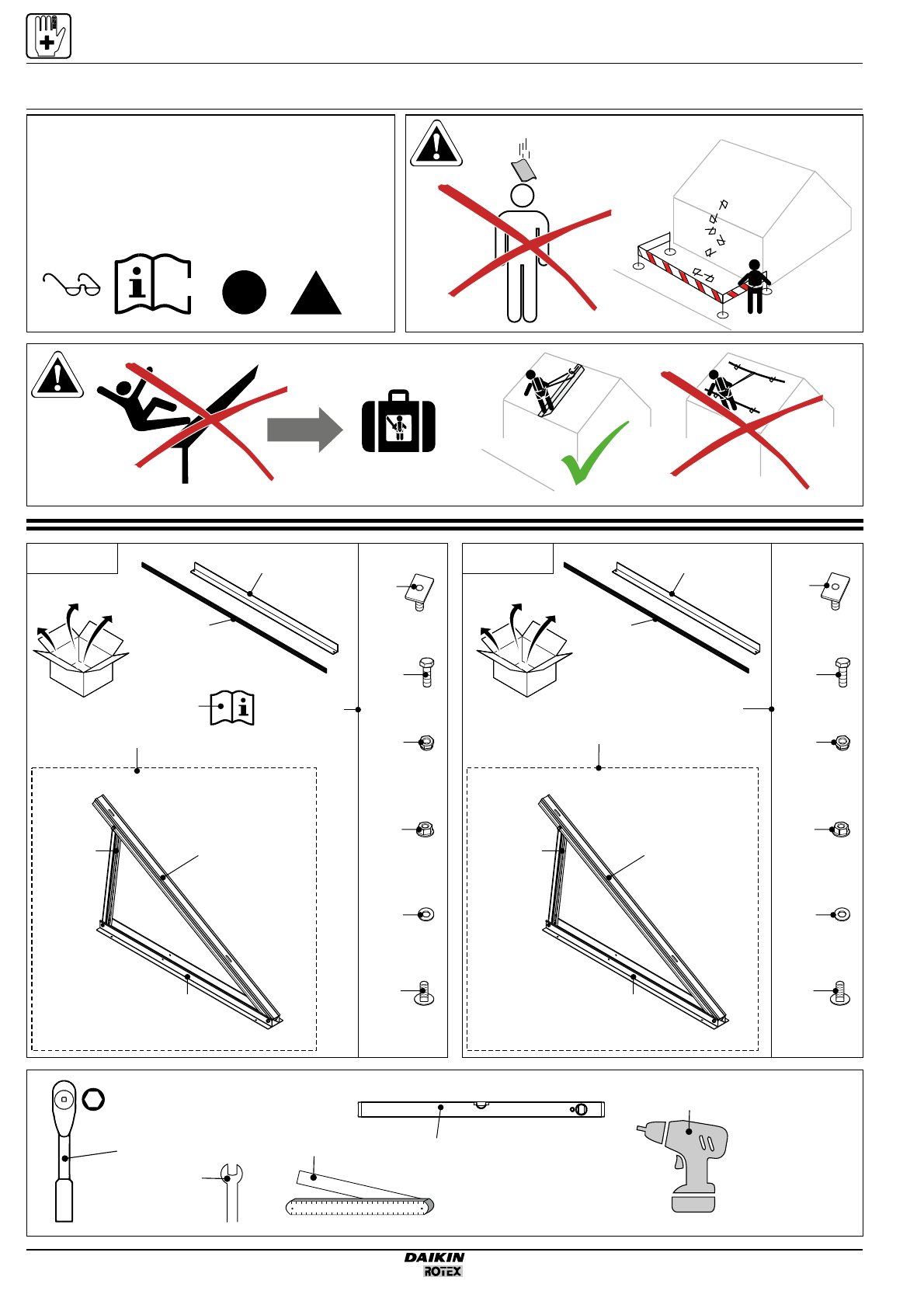 DAIKIN
ROTEX