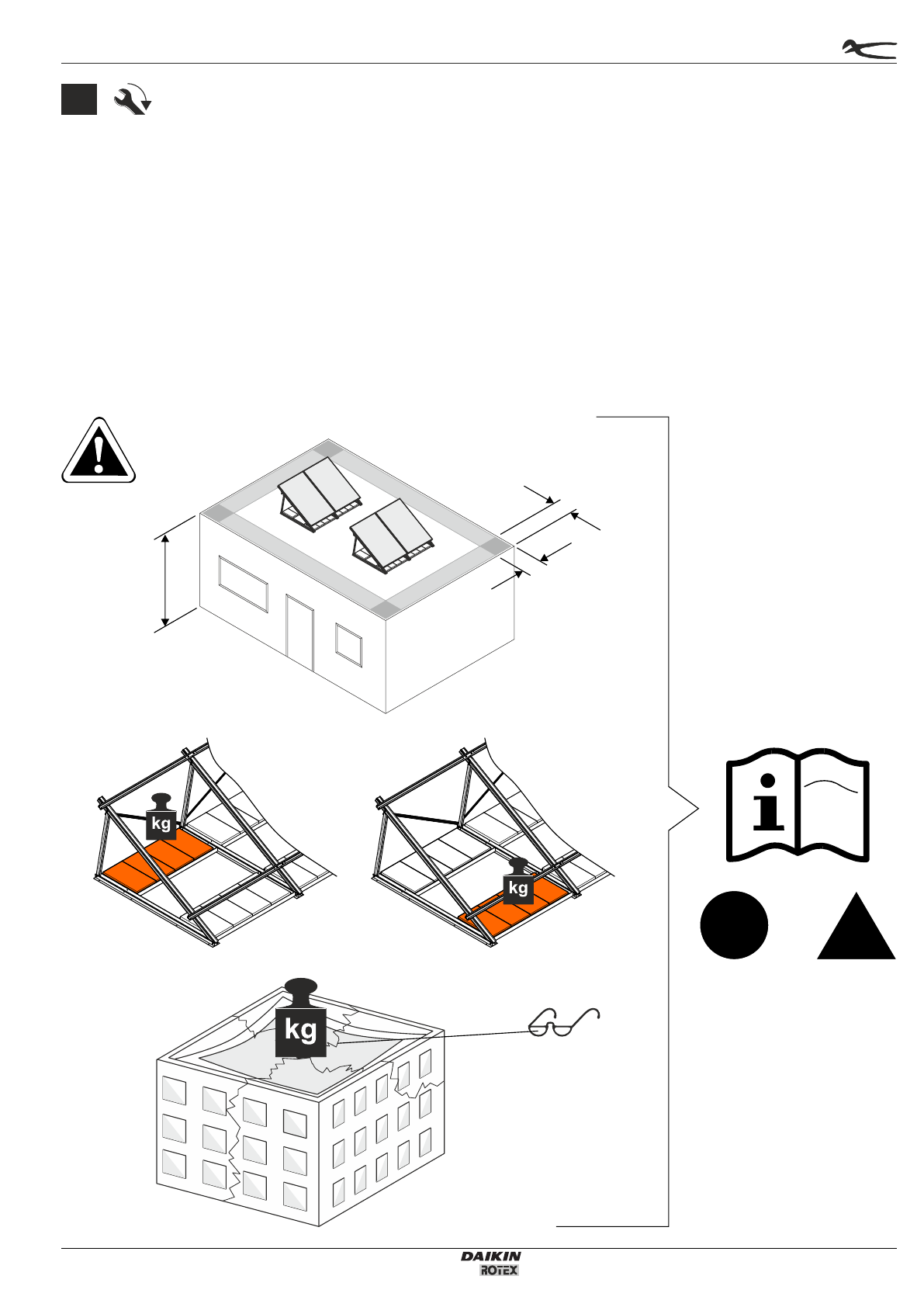 kg

kg

kg

DAIKIN
ROTEX