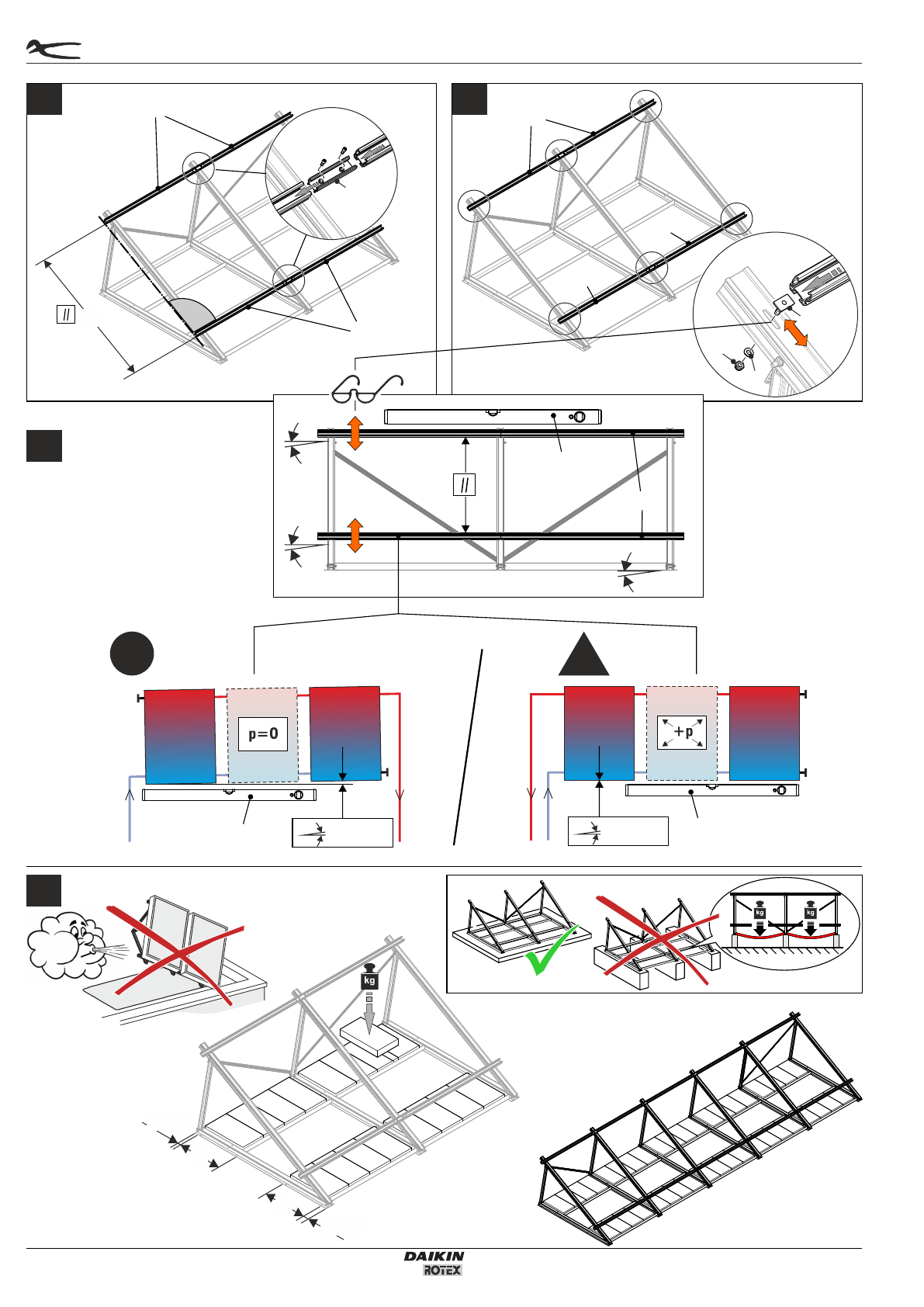 //

//

p=0

+p

kg

kg

kg

DAIKIN
ROTEX