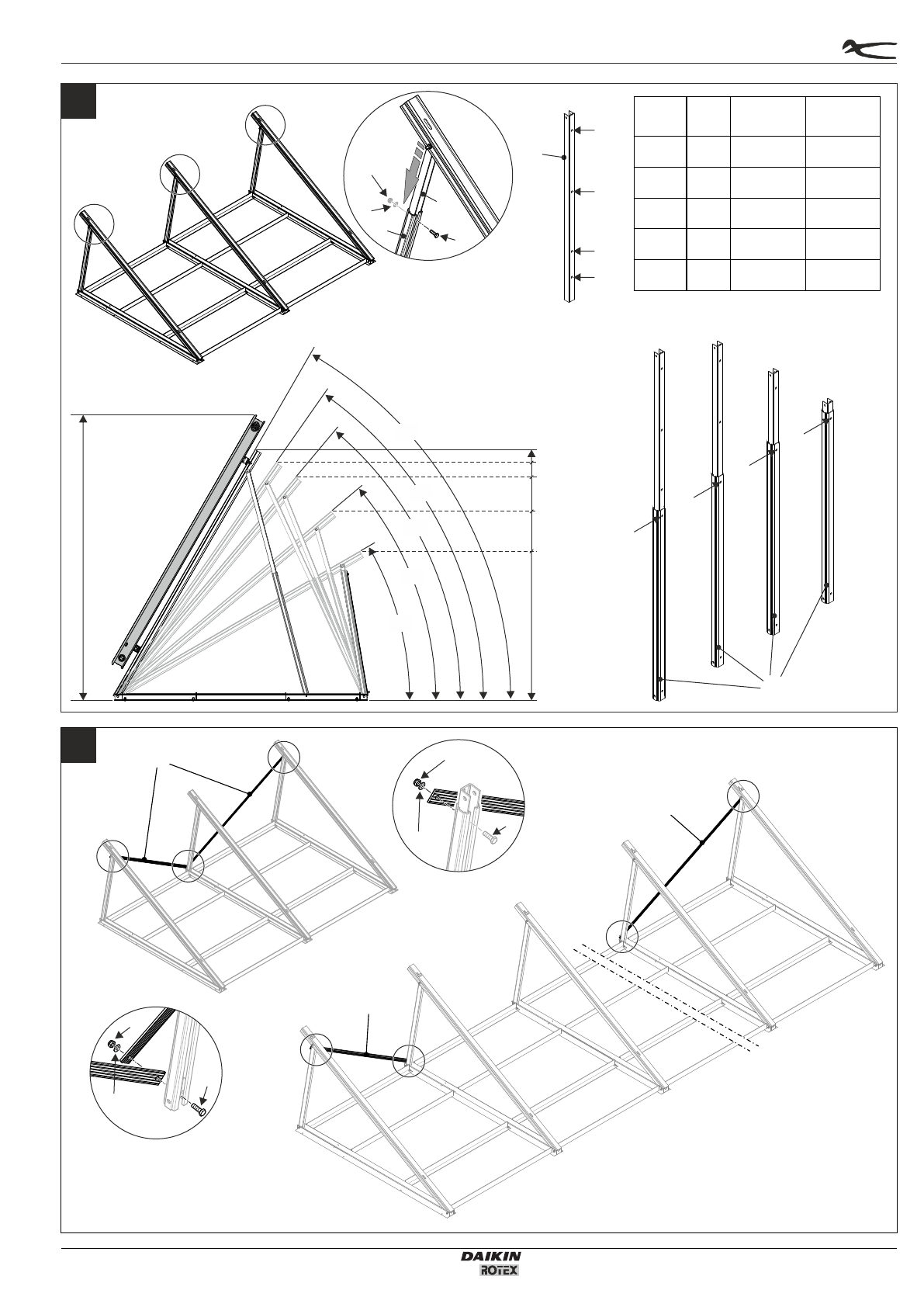 DAIKIN
ROTEX